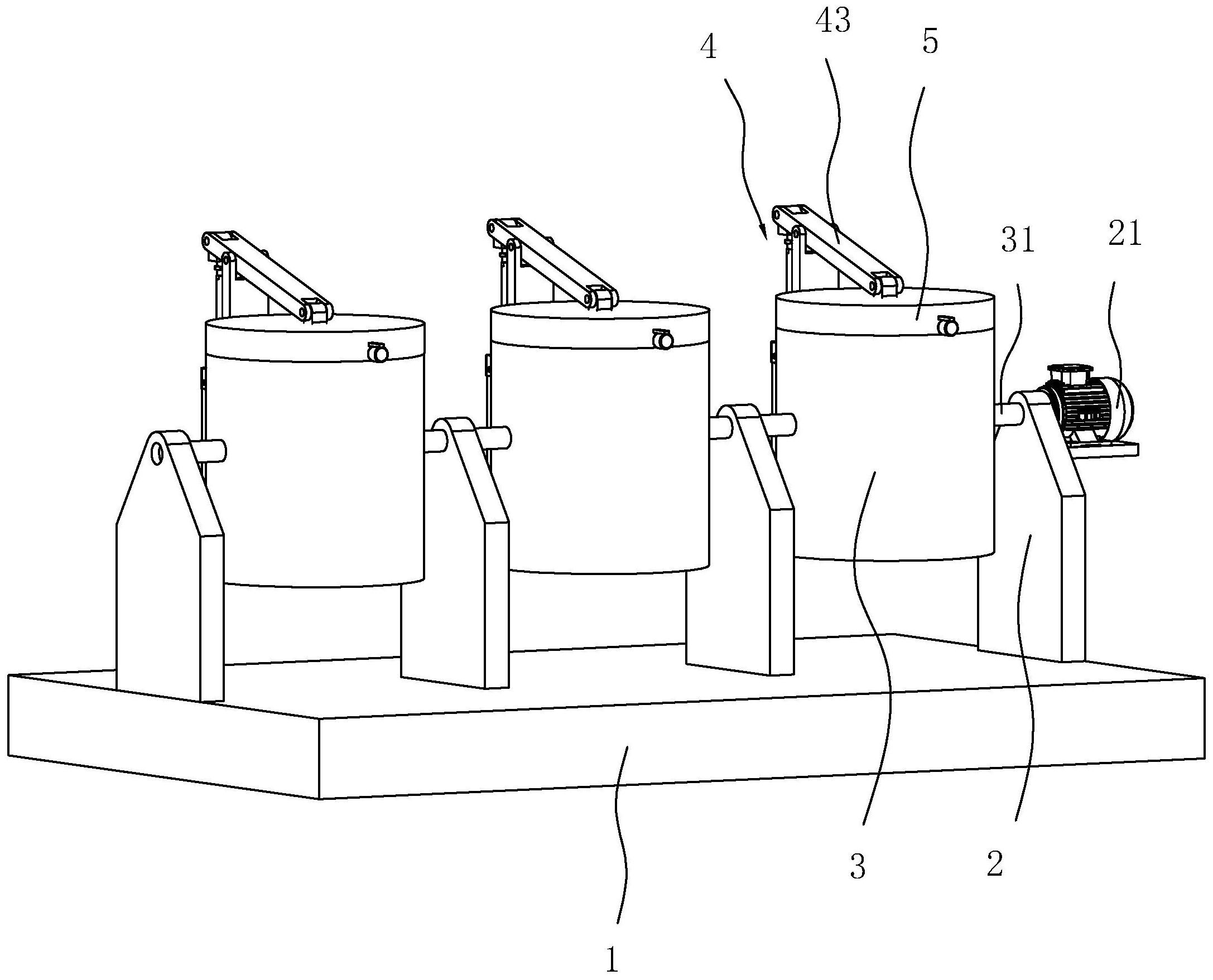 43
4
5
31
21
3
2
1