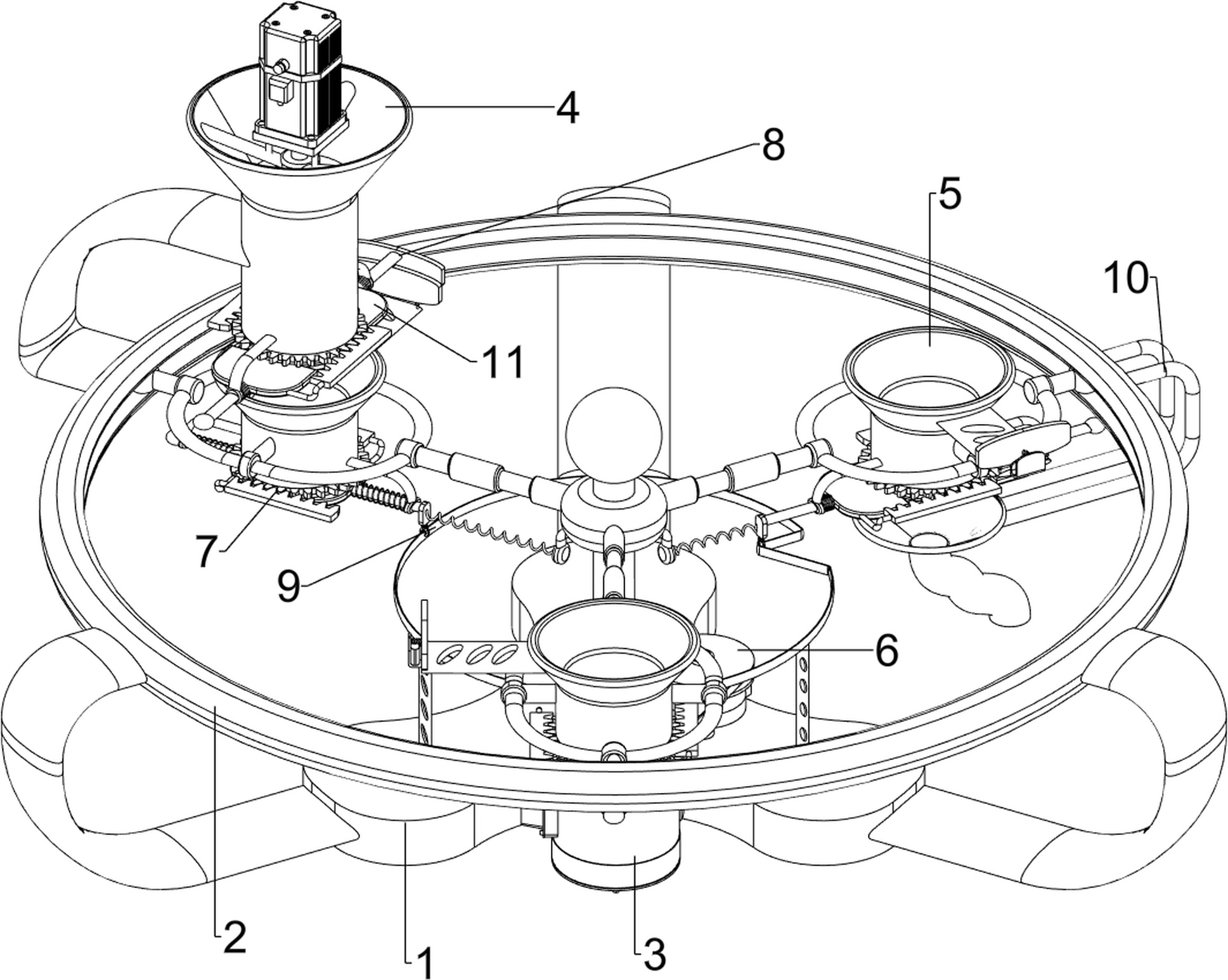 4
8
5
10
11
7
9
6
2
1
3