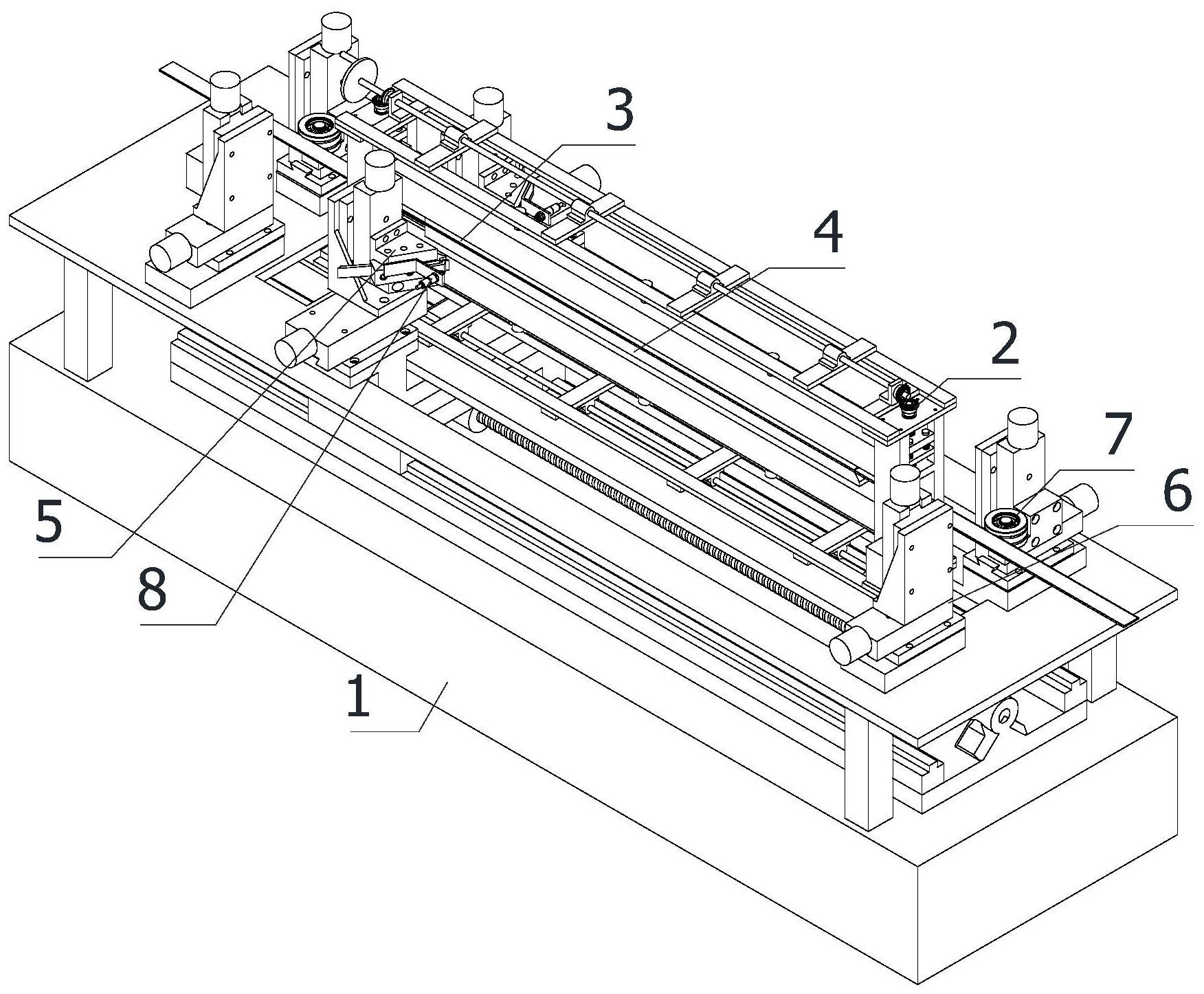 3
4
2
7
6
5
8
1