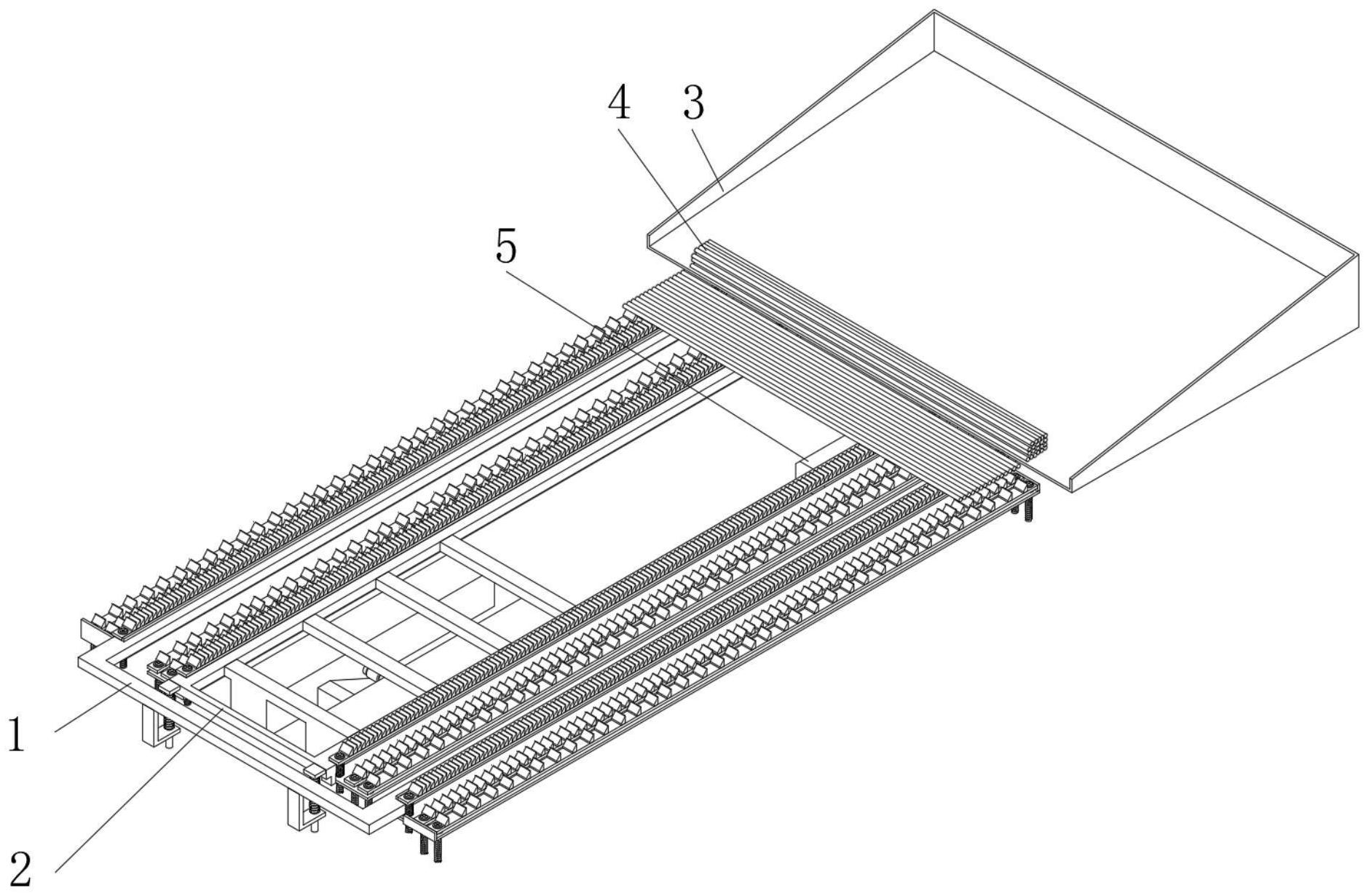 4
3
5
1
2