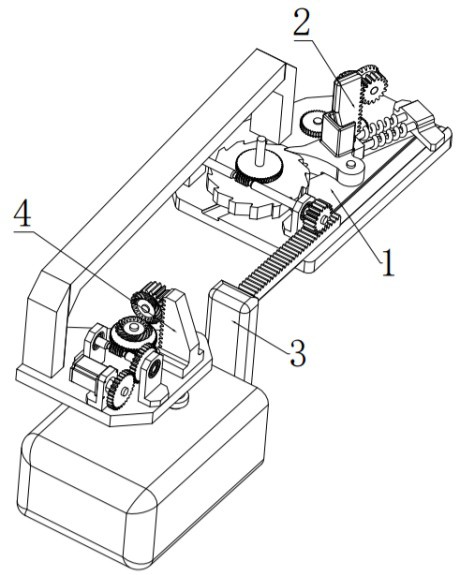 2
4
1
3