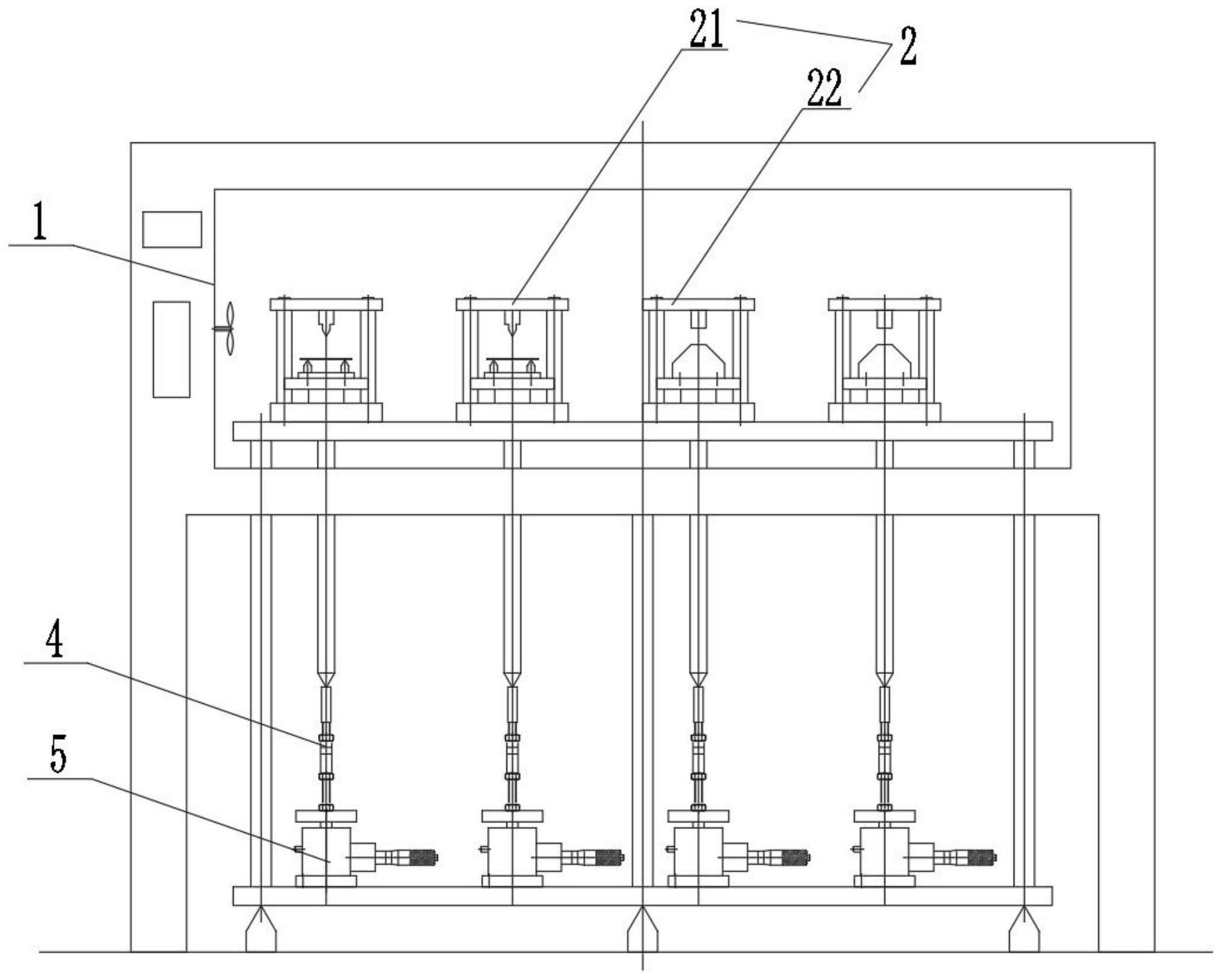 21
2
22
1
4
5