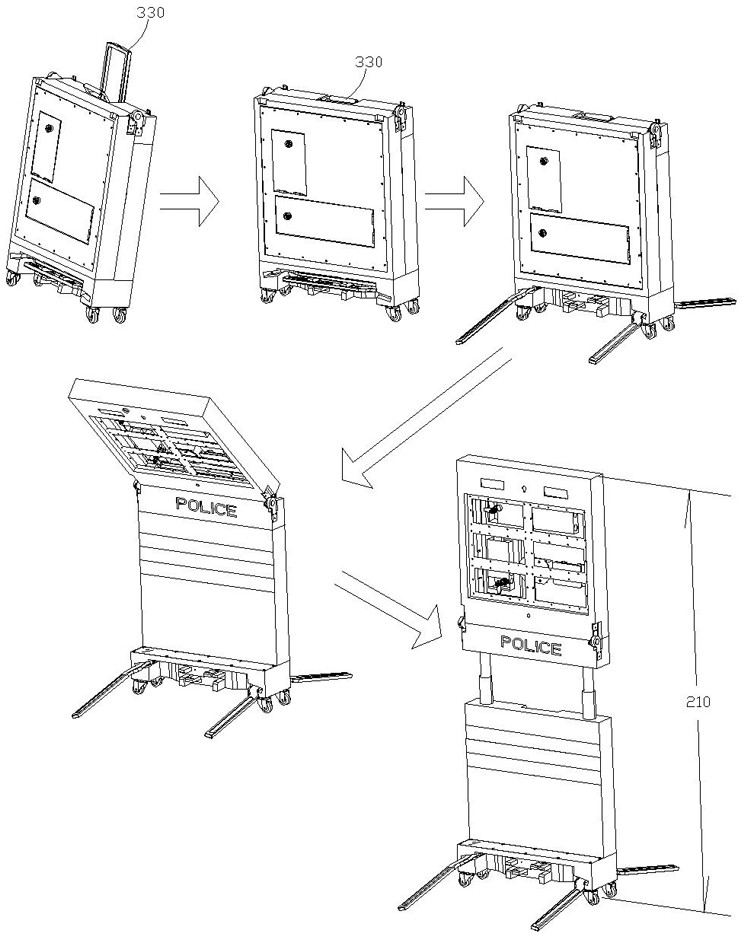 330

330

POLICE

POLICE

210