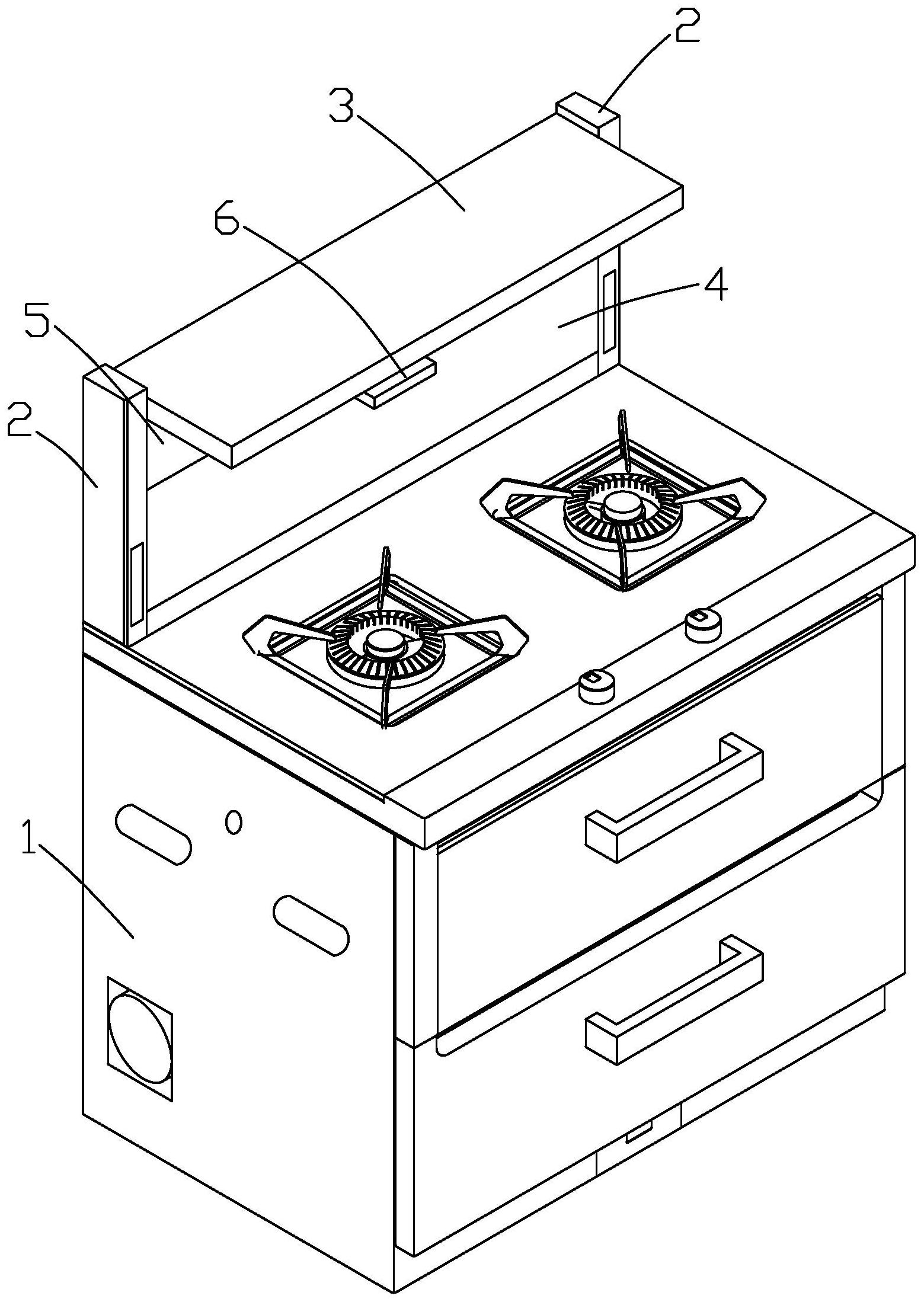 2
3
6
4
5
2
1