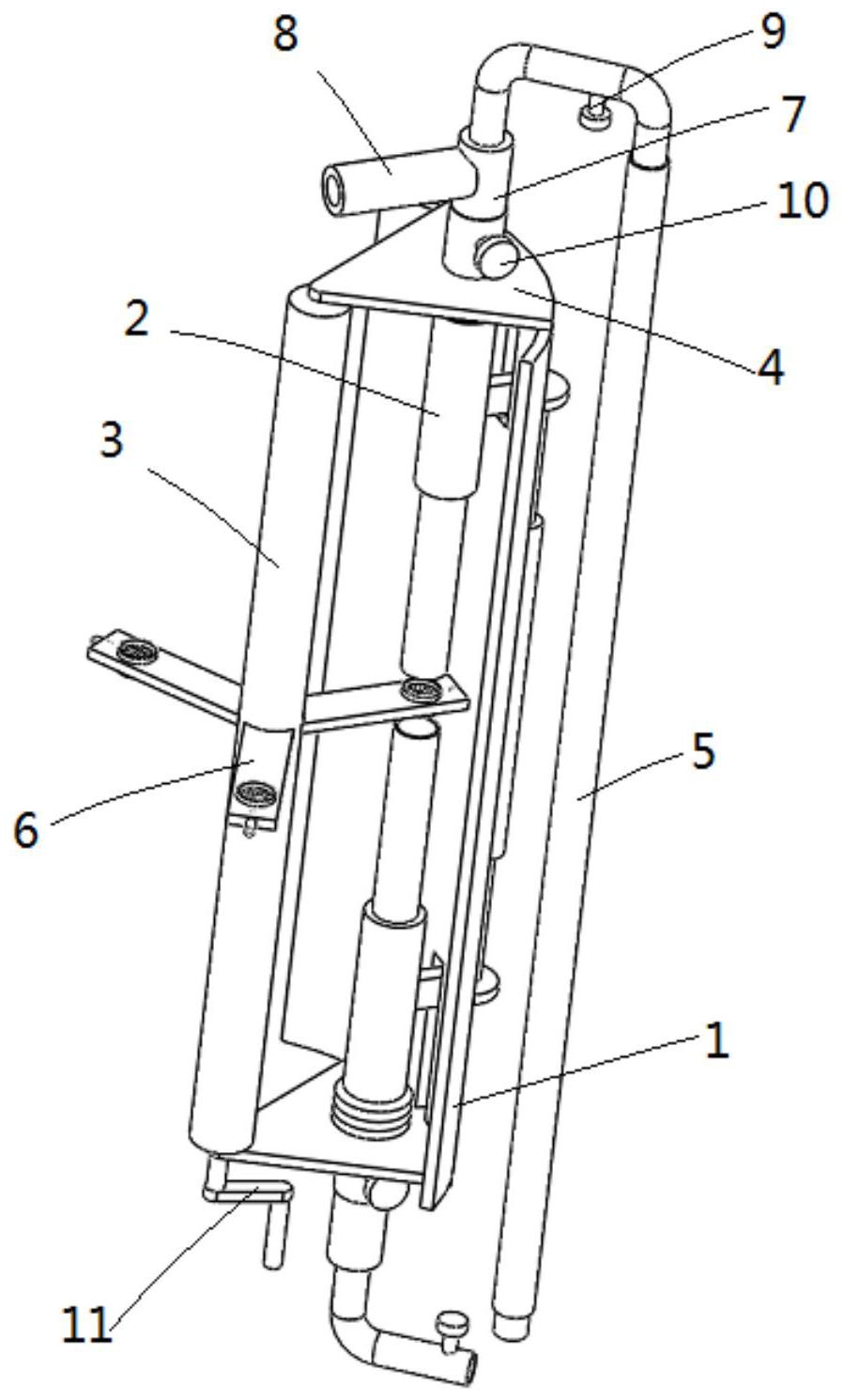 8
9
7
10
2
4
3
5
6
1
11