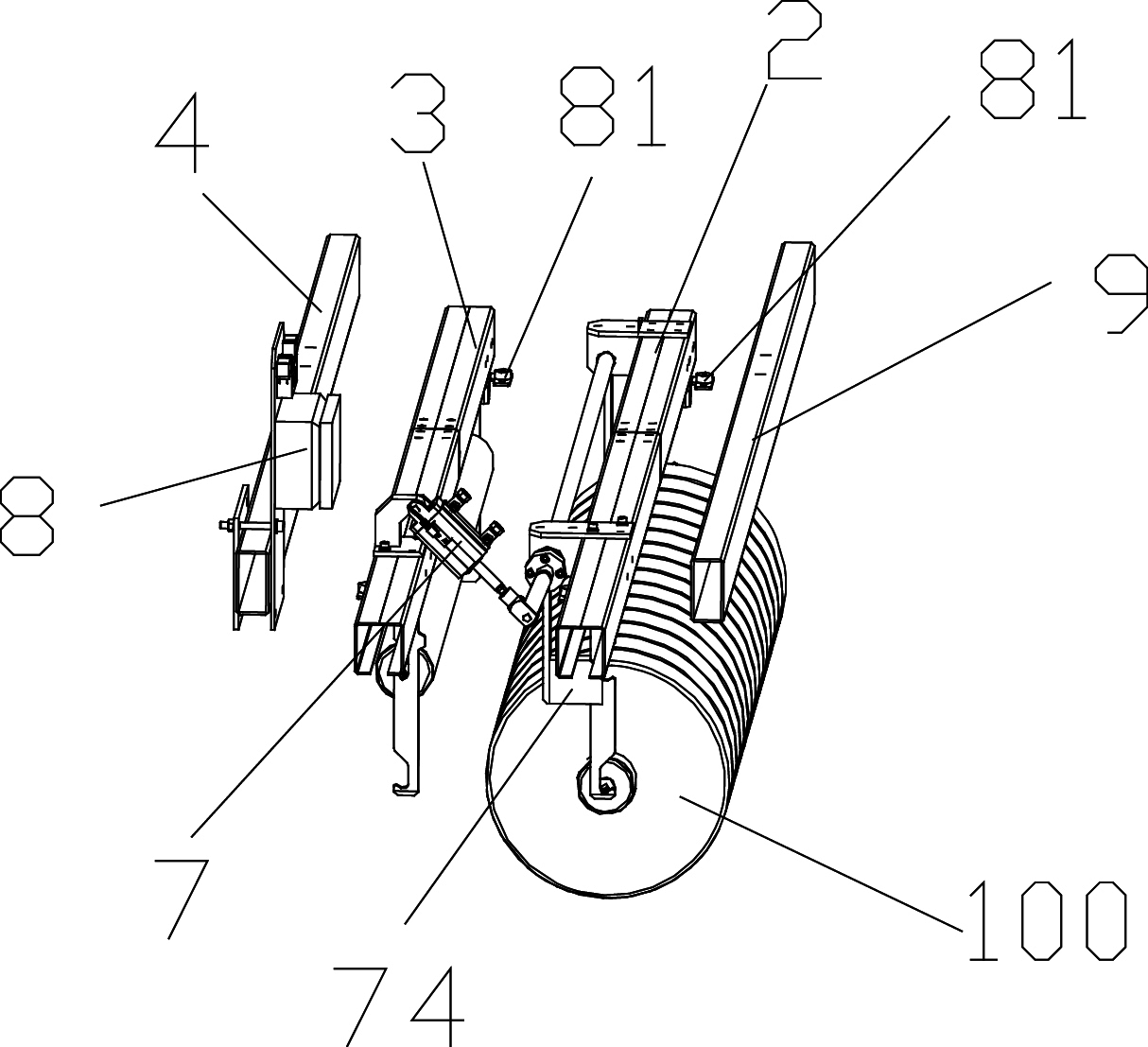 4
3
81
2
81
9
8
7
74
100