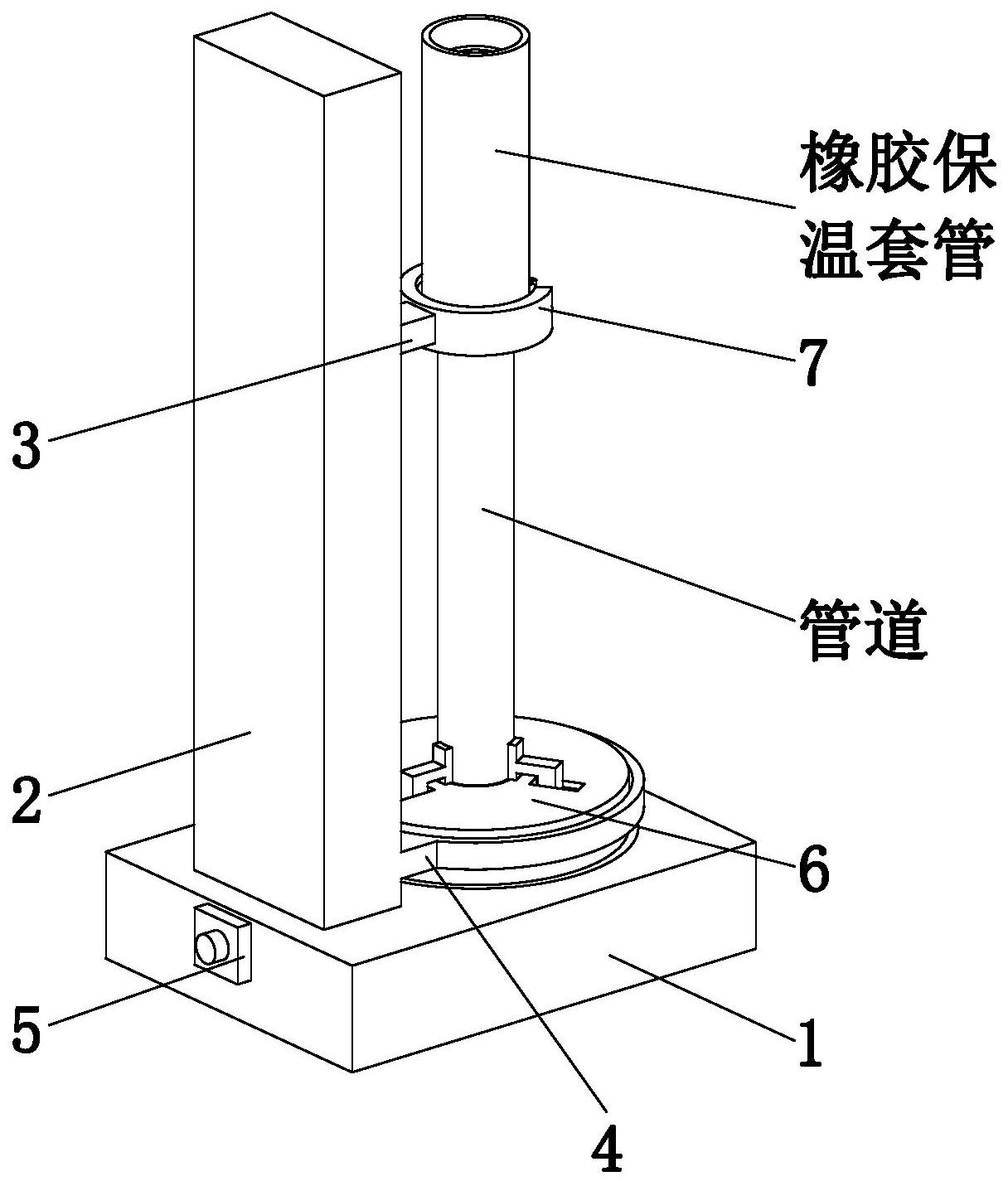 橡胶保温套管

7

3

管道

2

6

5

1

4