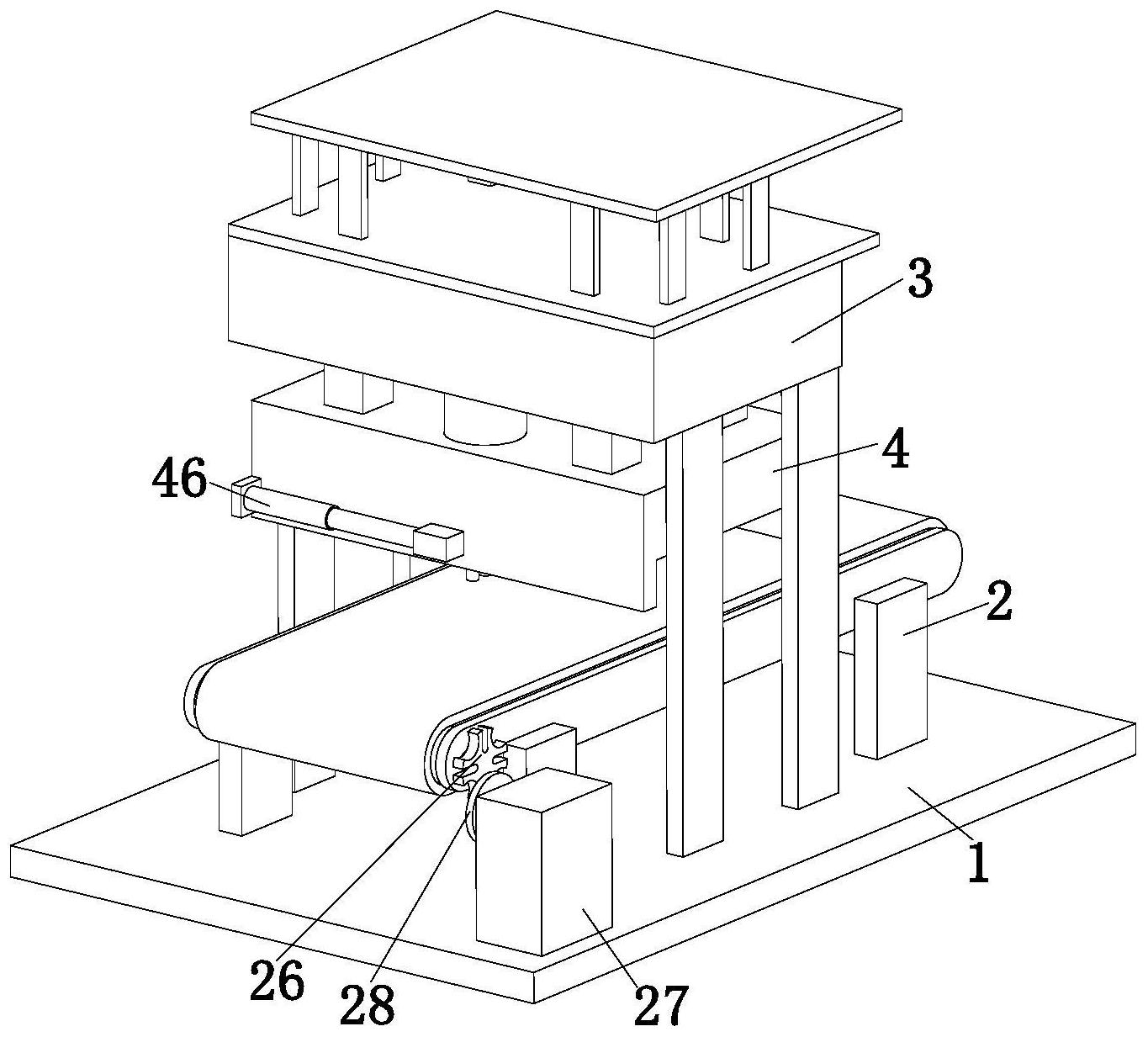 3
4
46
2
1
26
28
27