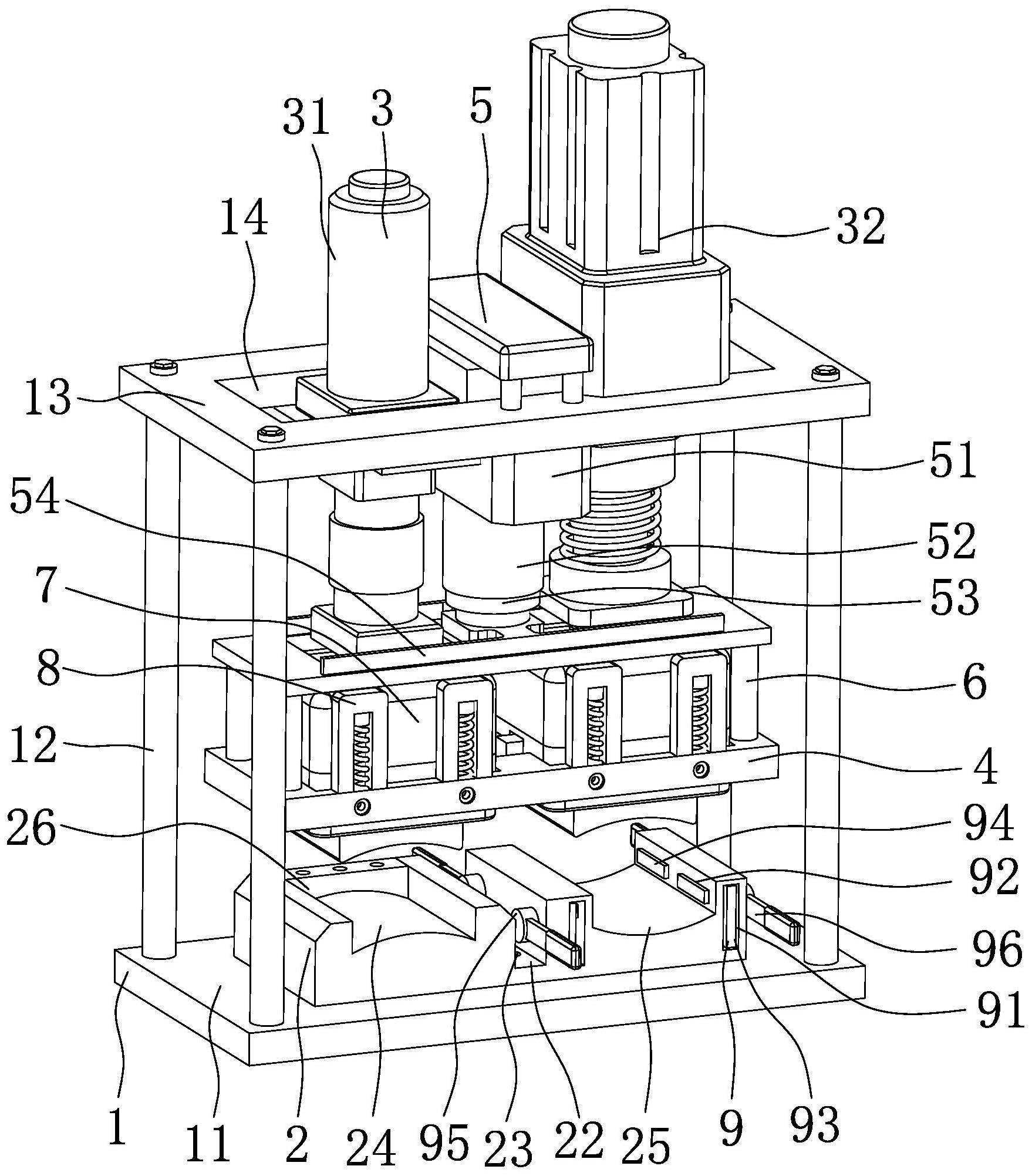 31
3
5
14
32
13
51
54
52
7
53
8
6
12
4
26
94
92
96
91
1
11
2
24
95
23
22
25
9
93