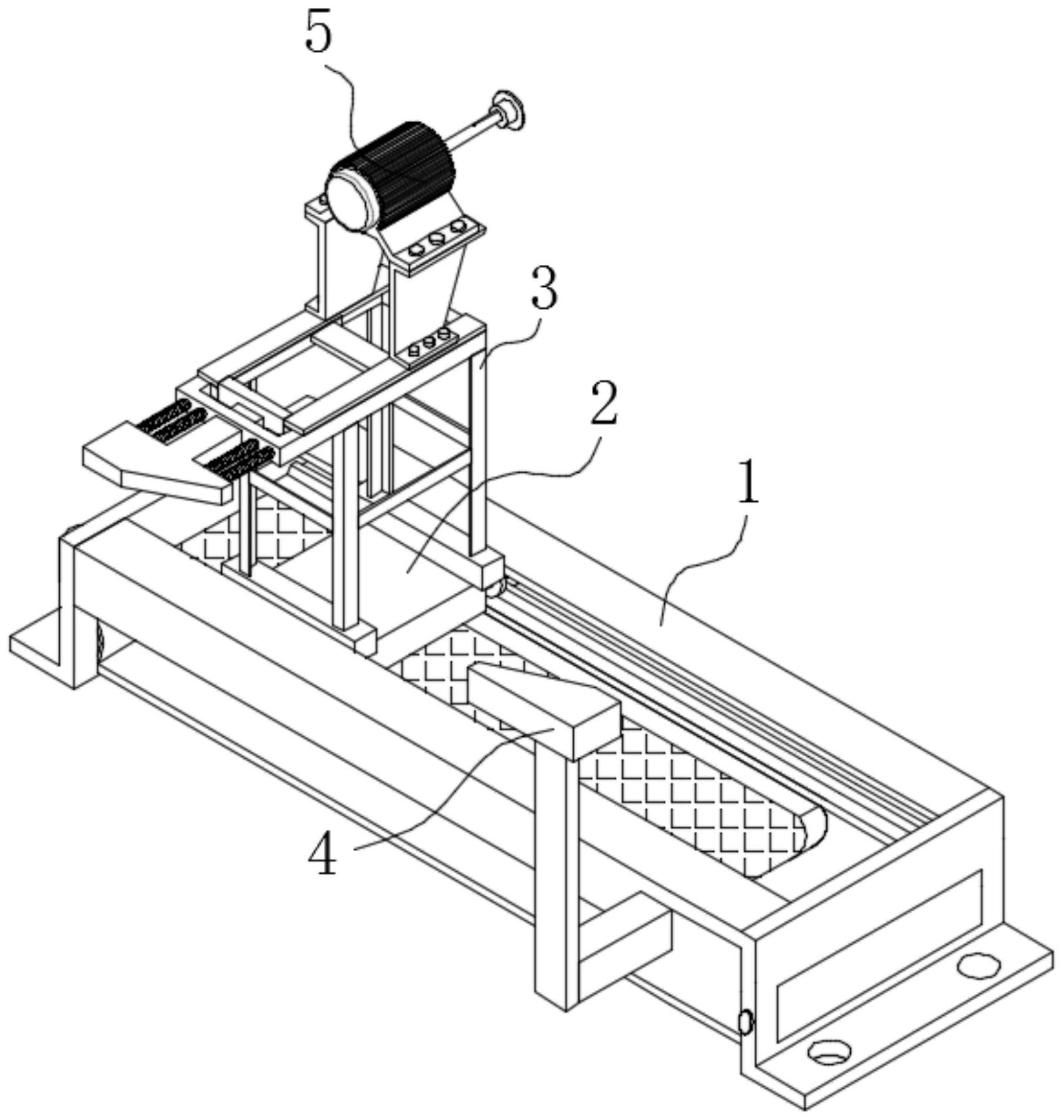 5
3
2
1
4