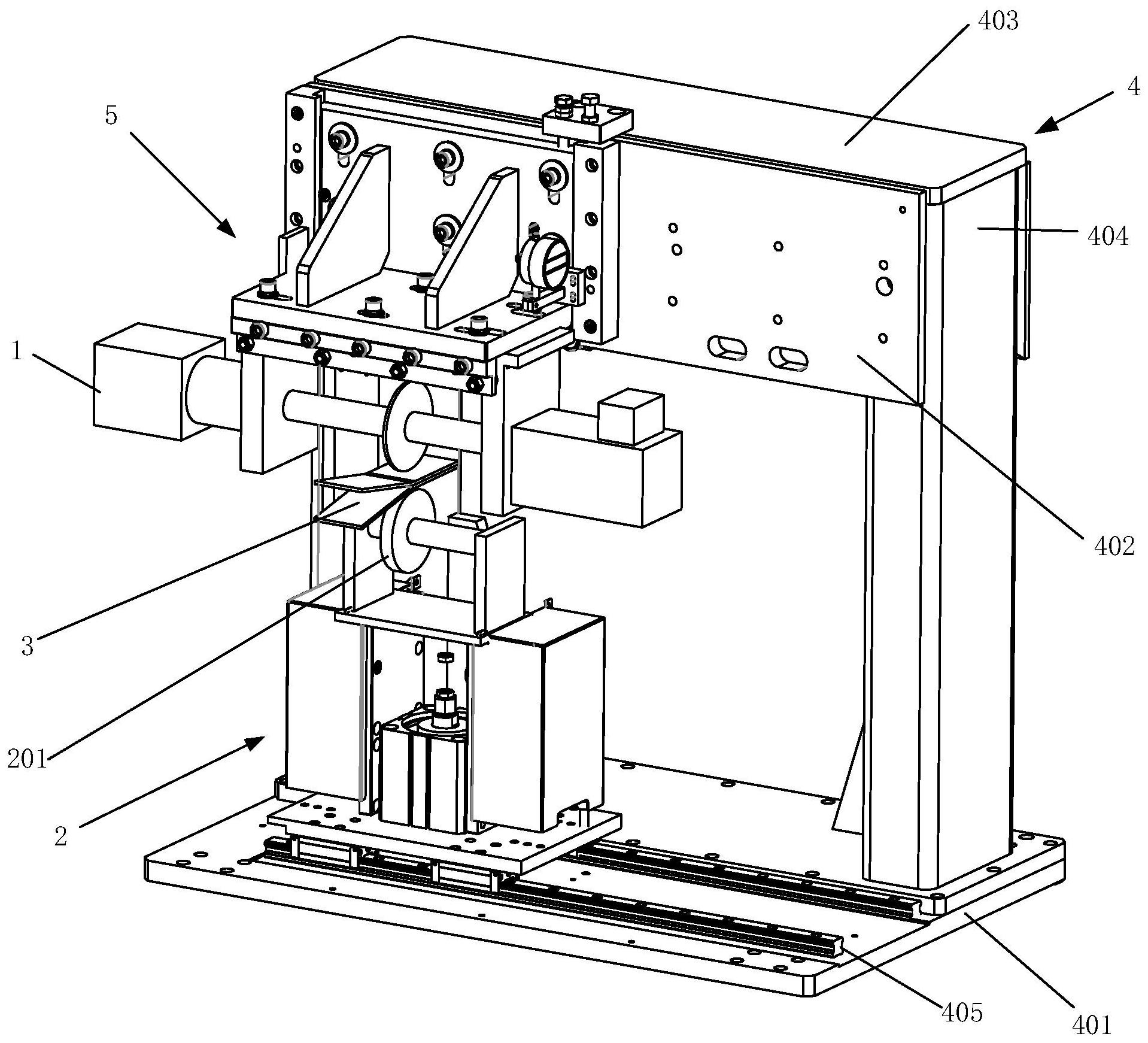 403
4
5
404
1
402
3
201
2
405
401