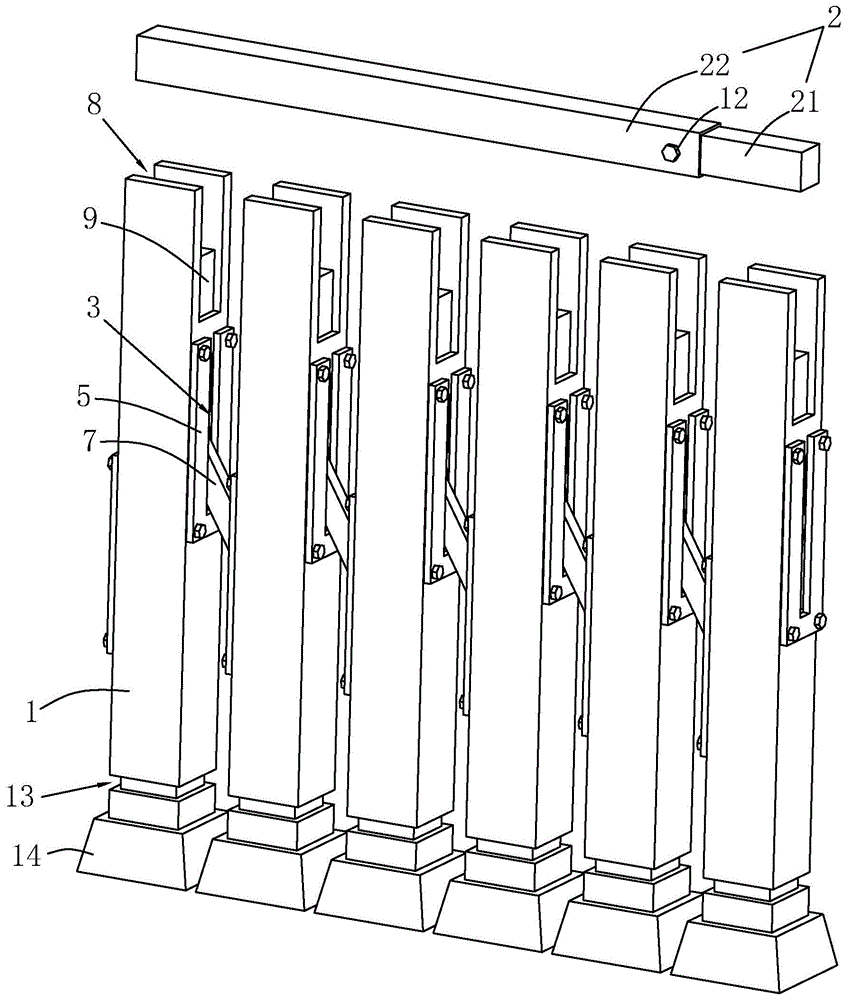 2
22
12
21
8
9
3
5
7
1
13
14