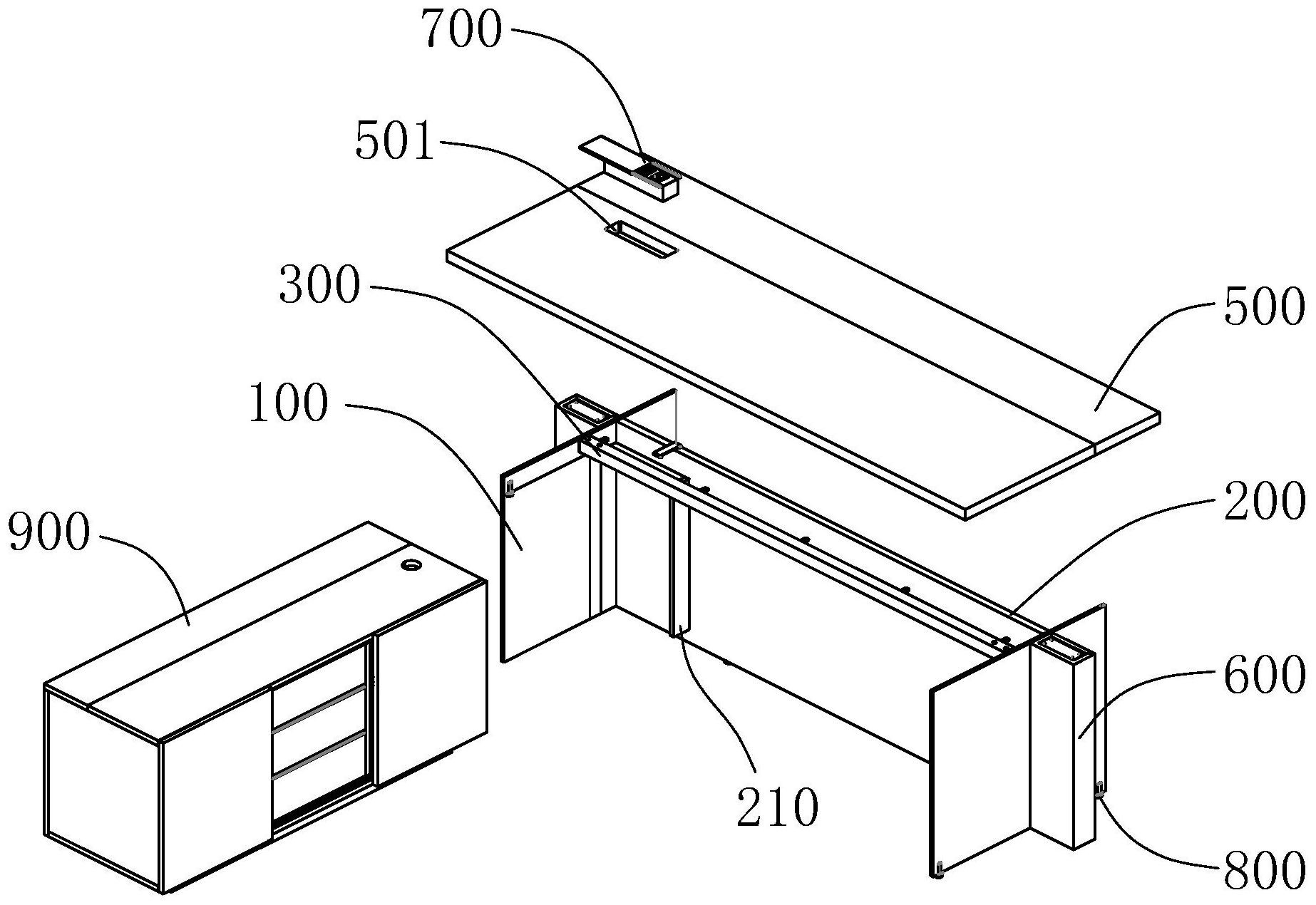 700
501
300
500
100
200
900
600
210
800