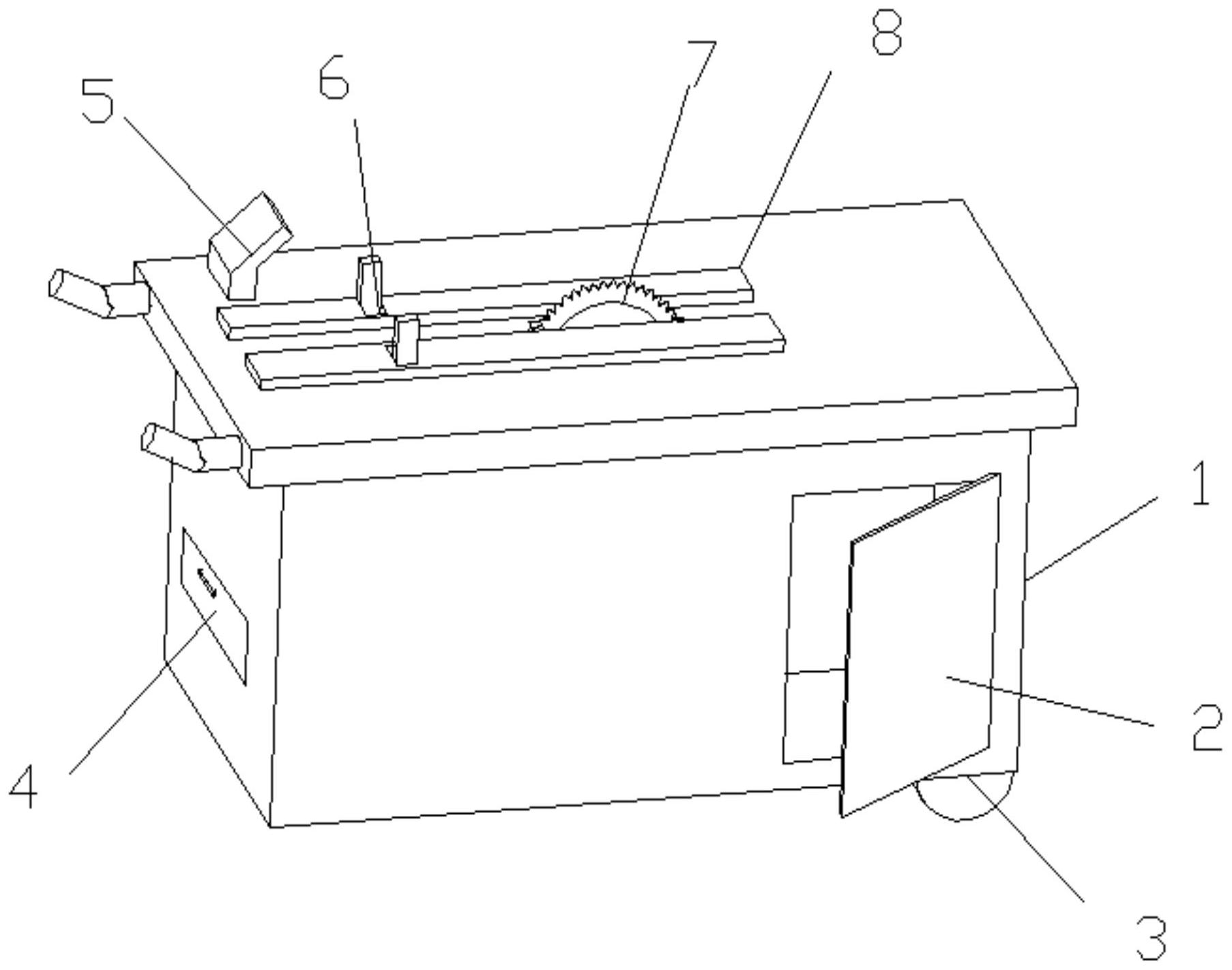 5
6
7
8
1
2
4
3