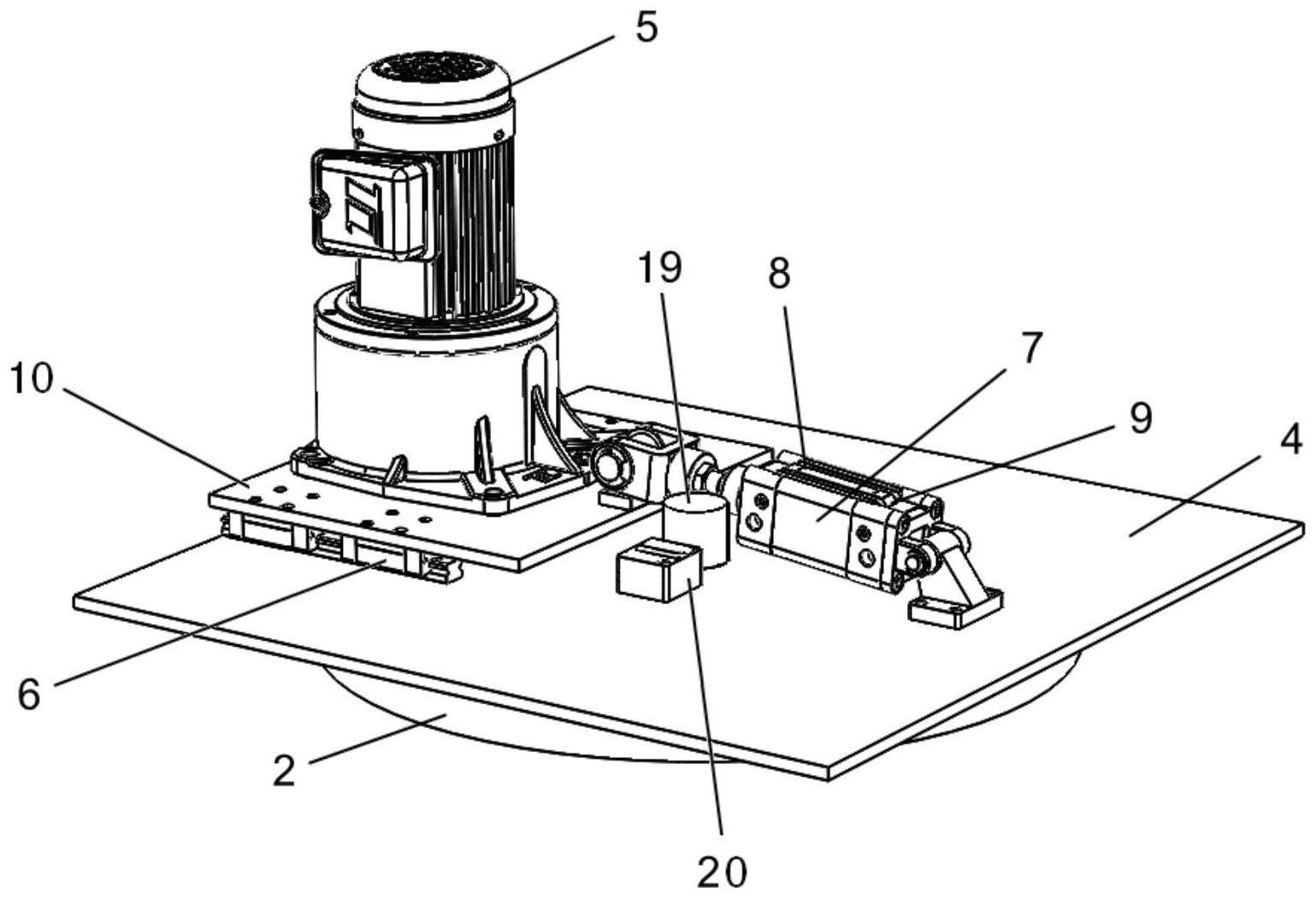 5

19

8

7

10

9

4

6

2

20