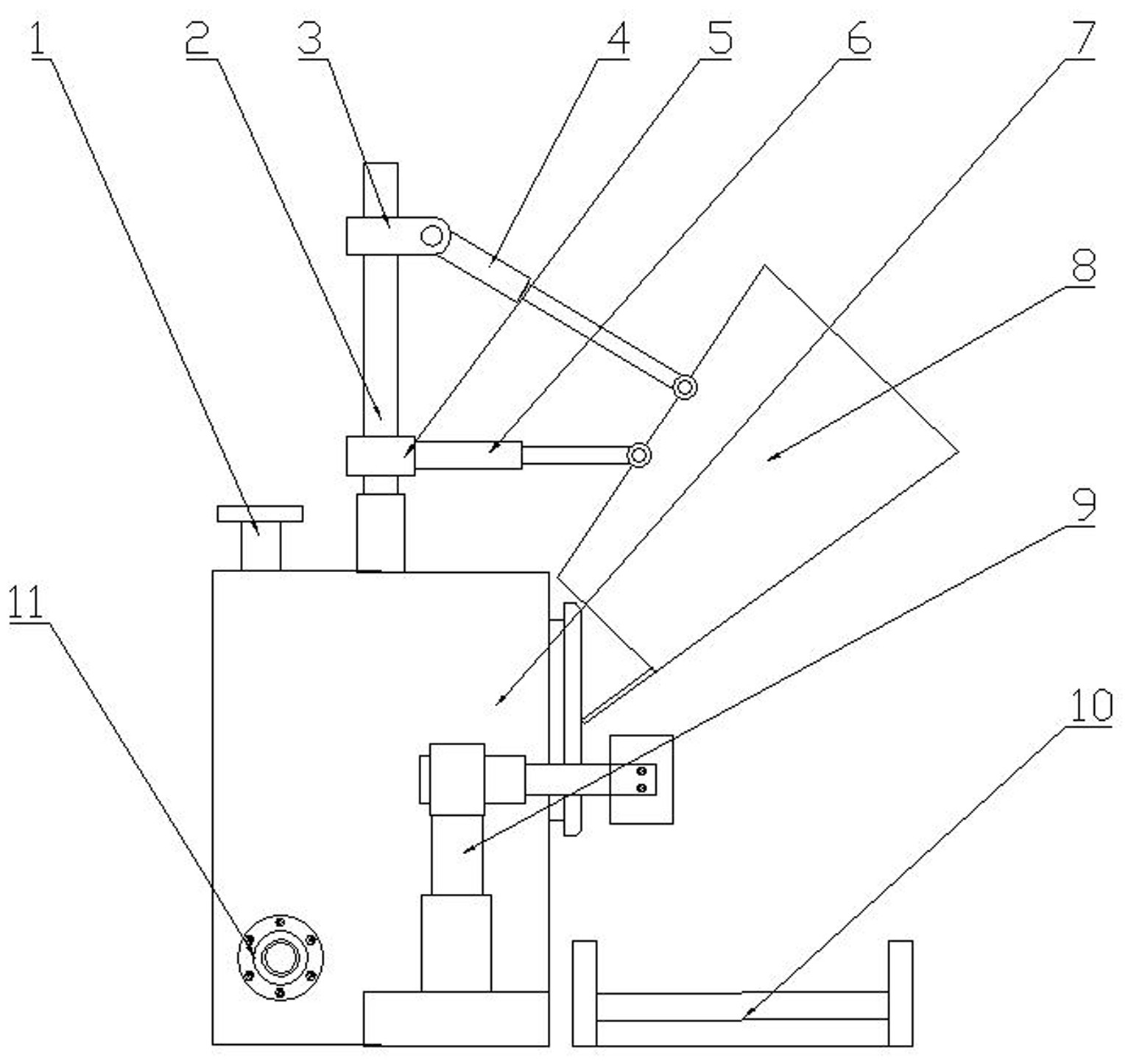 1
2
3
4
5
6
7
8
9
10
11