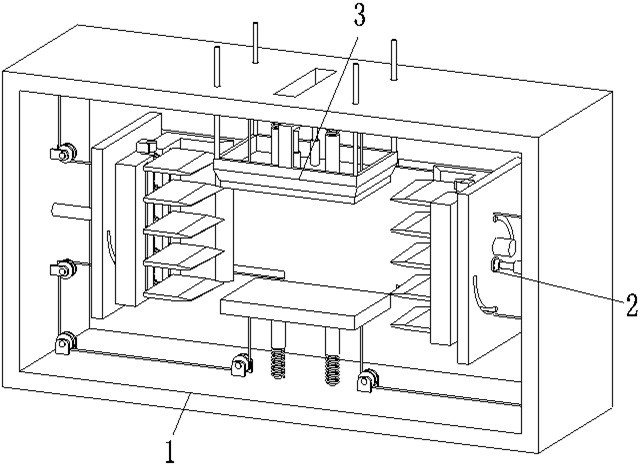 3

2

1