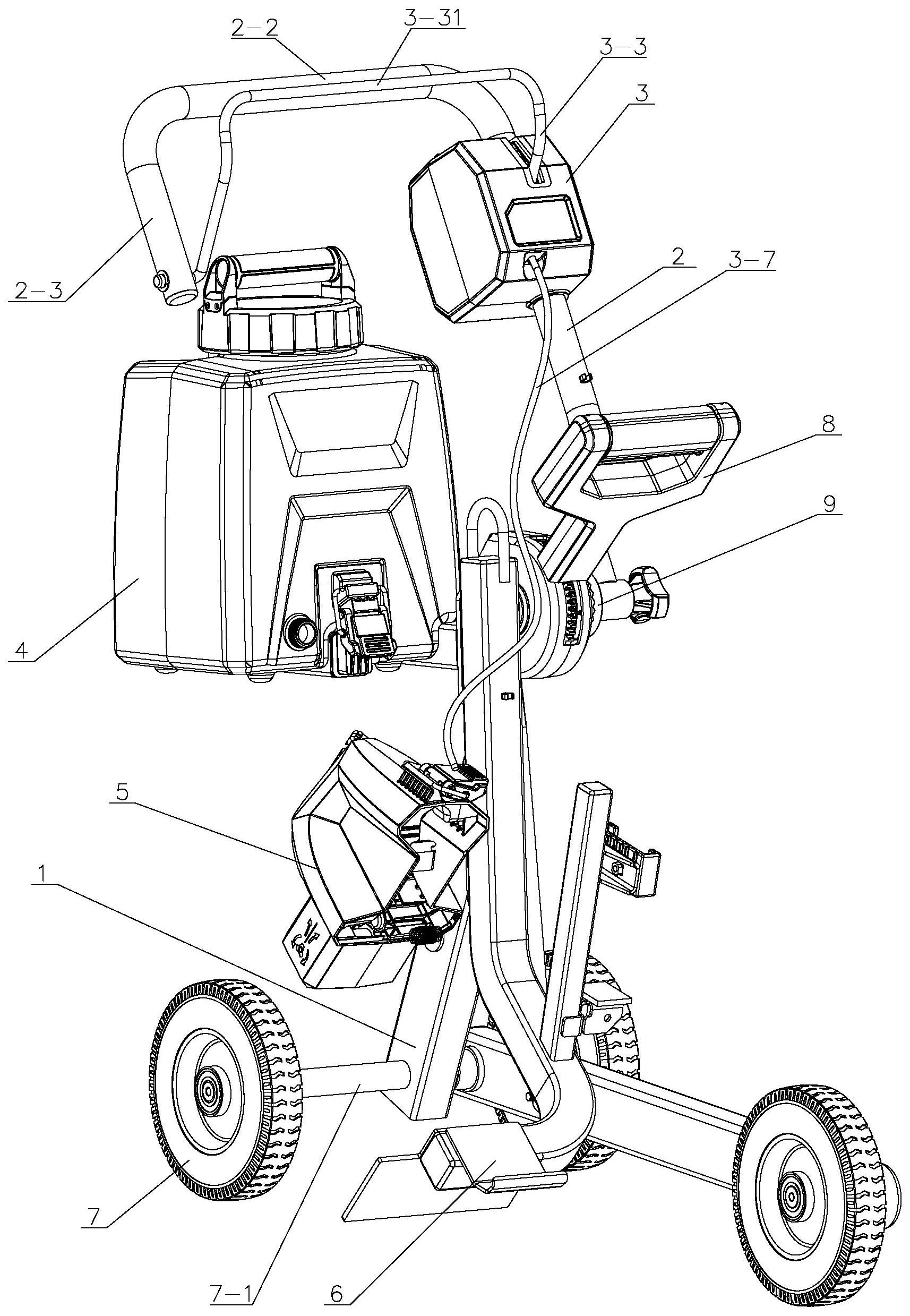 2-2
3-31
3-3
3
2-3
2
3-7
8
9
4
5
1
7
7-1
6