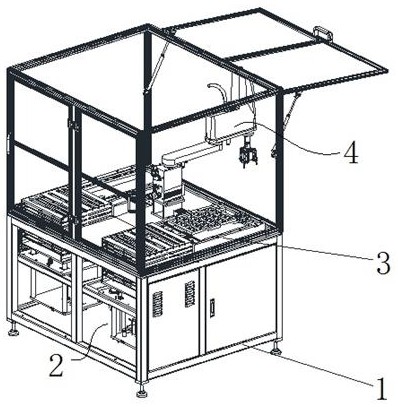 4
3
2
1