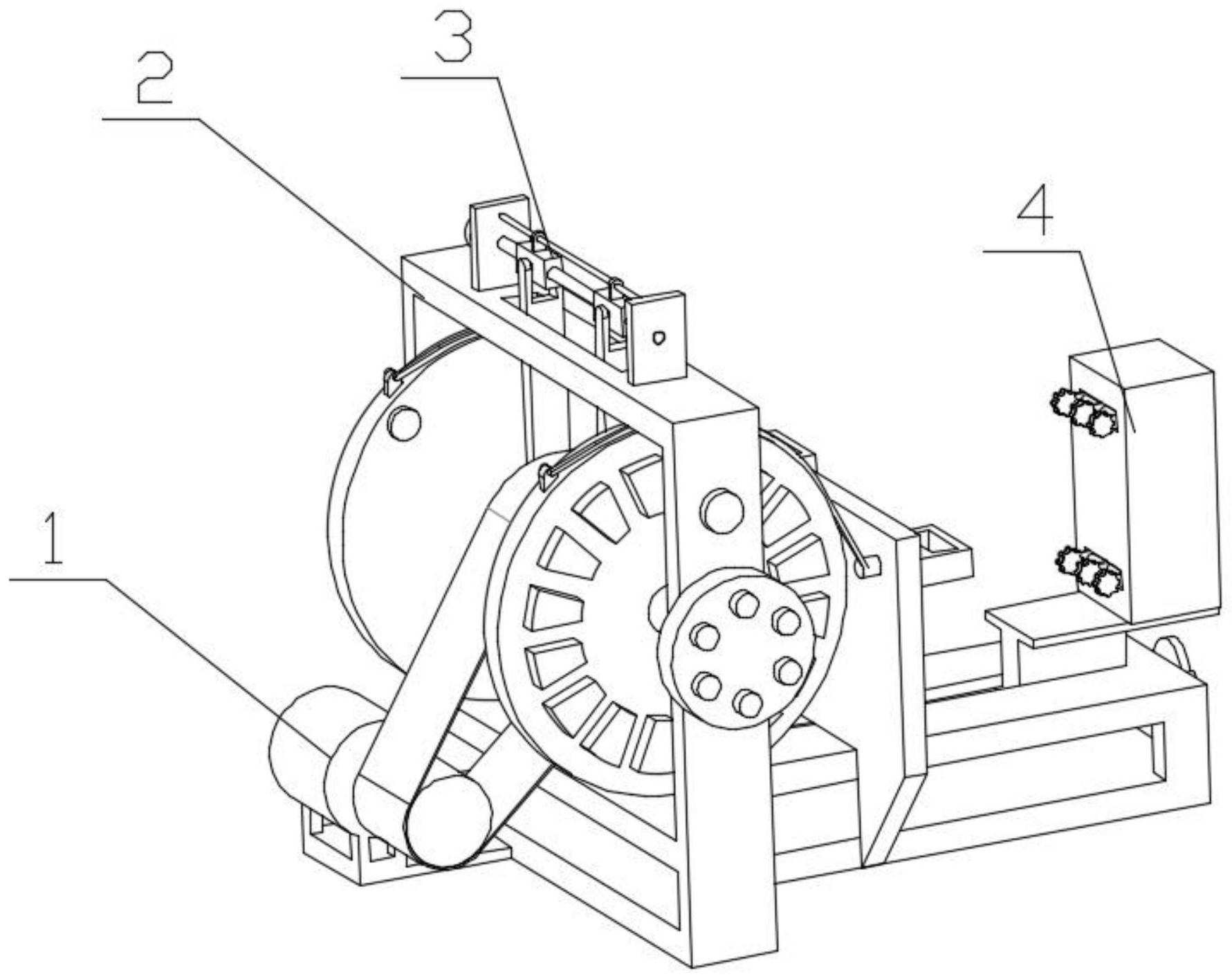 3
2
4
1