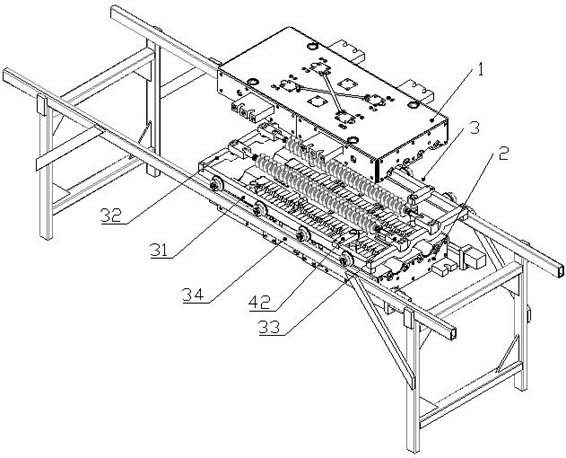 1
3
2
32
31
34
42
33