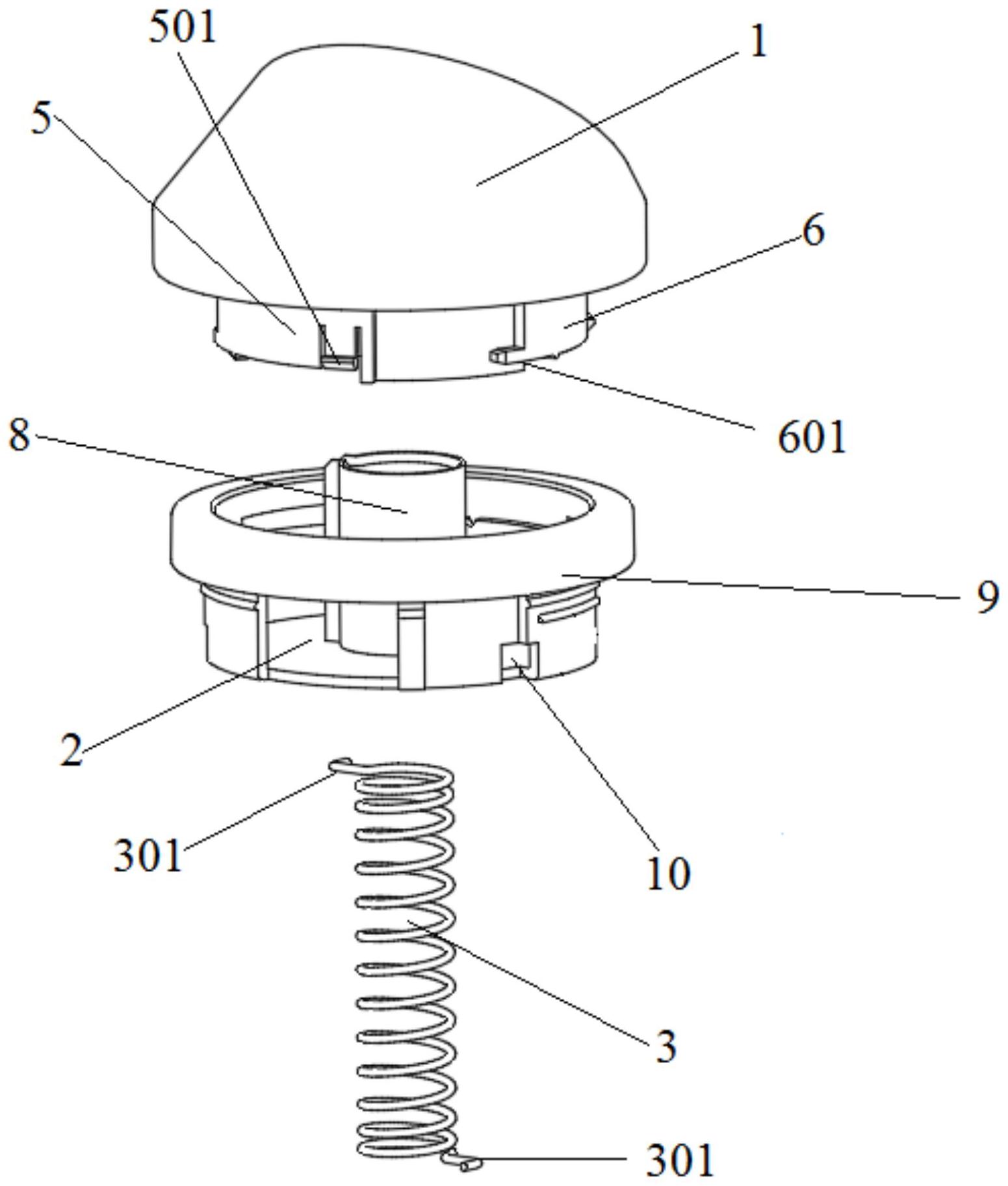 501
1
5
6
601
8
9
2
10
301
3
301