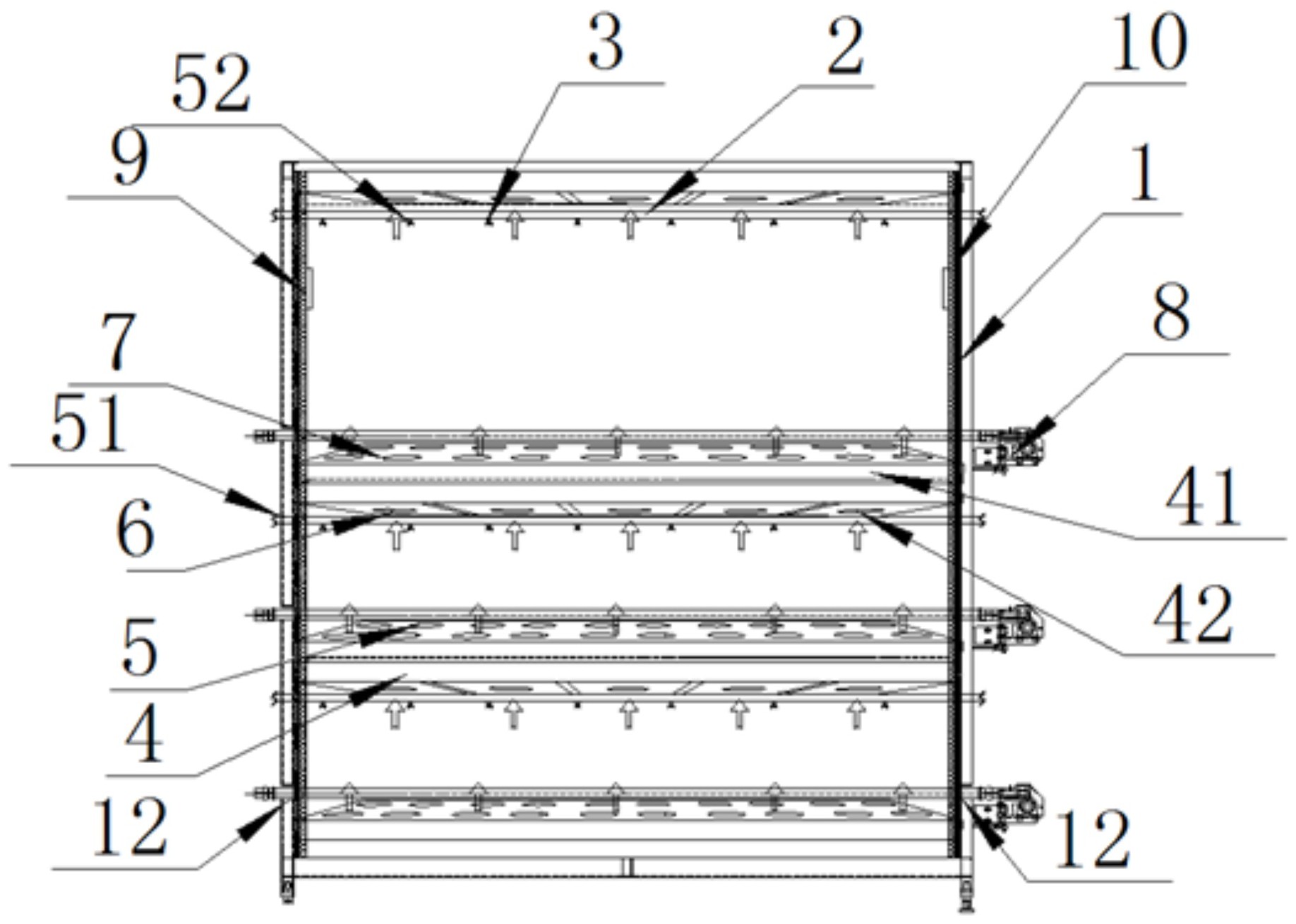 3
2
10
52
9
1
8
7
51
41
6
42
5
4
12
12