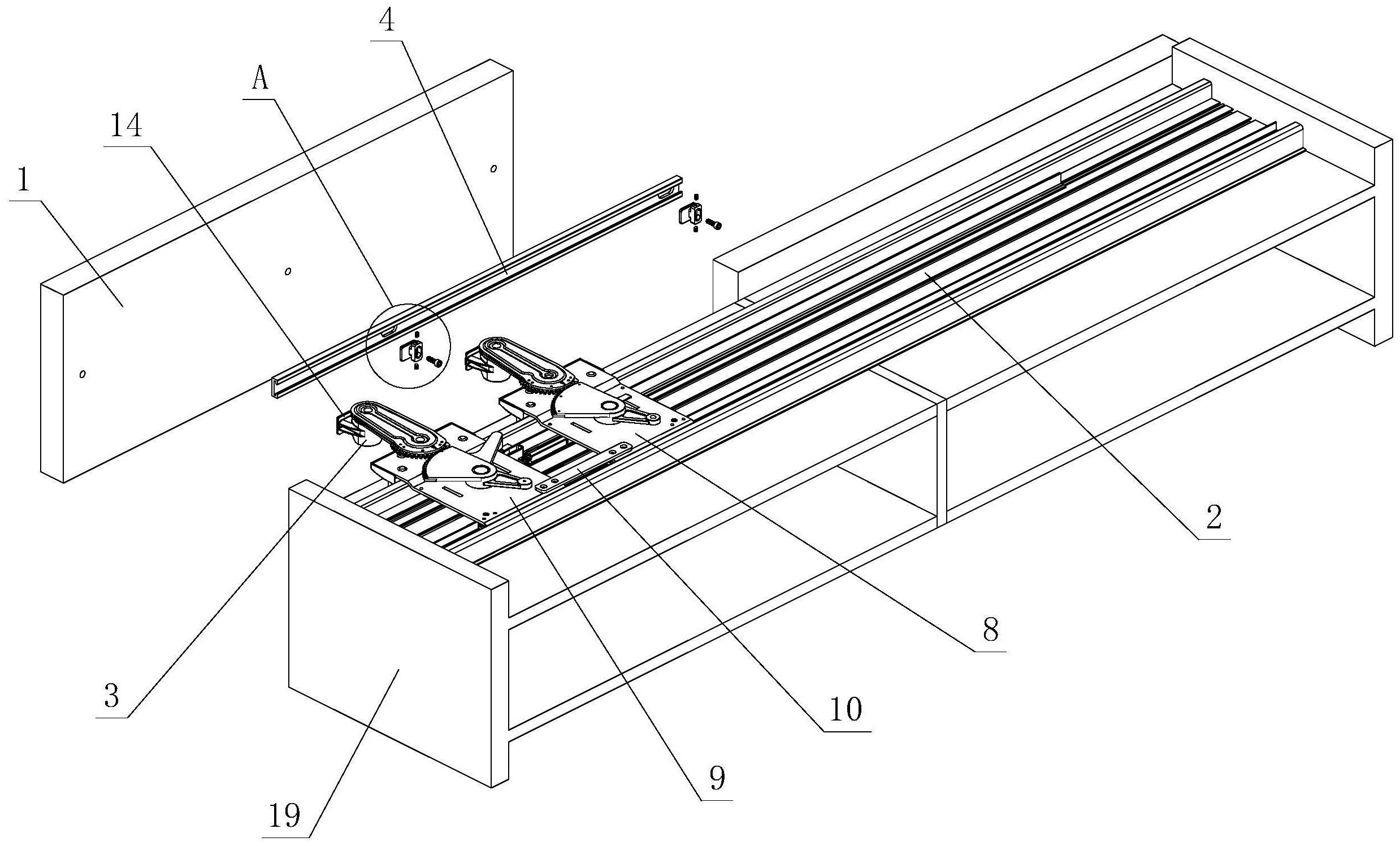 4
A
14
1
2
8
3
10
9
19