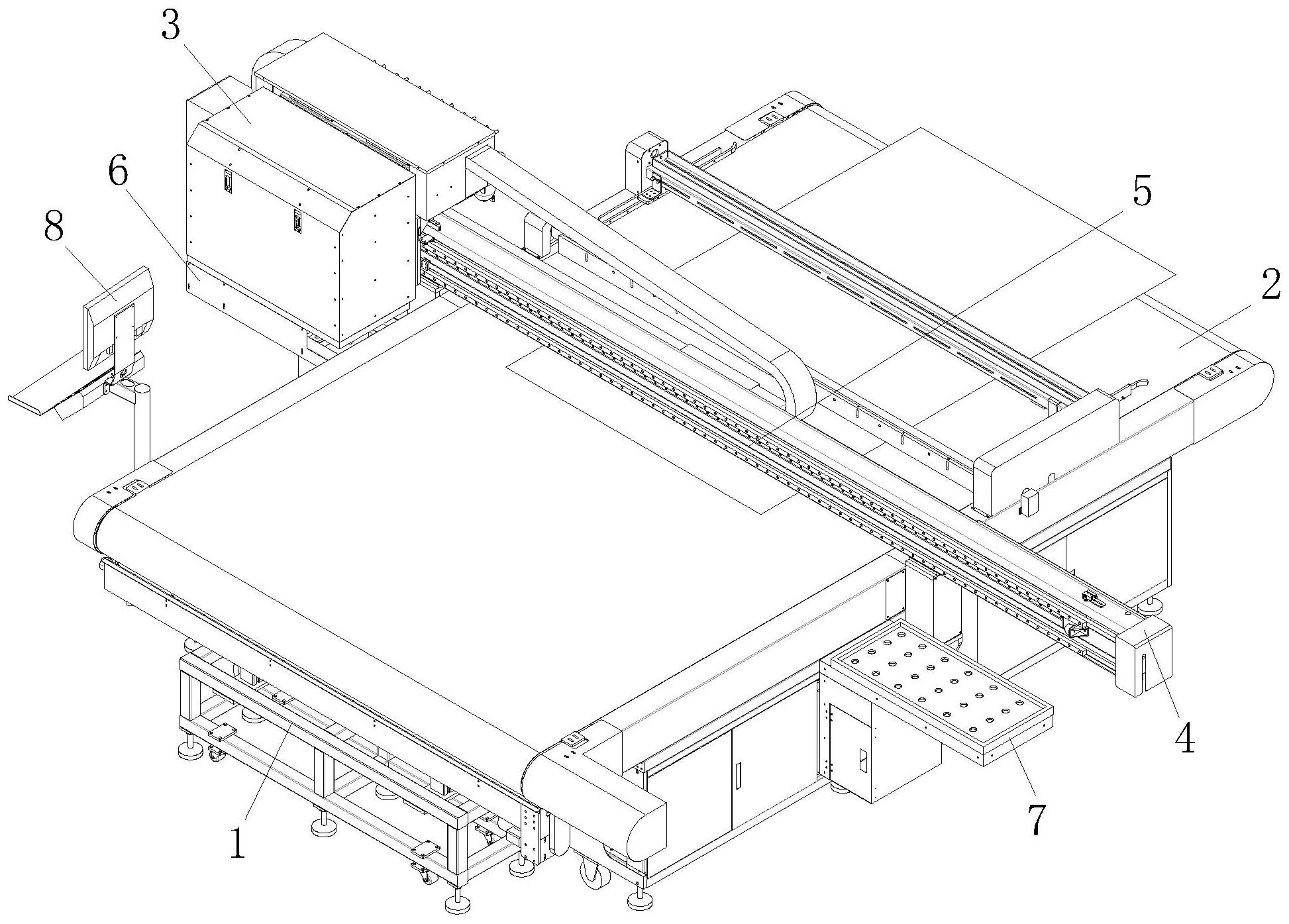 3
6
8
5
2
4
7
1