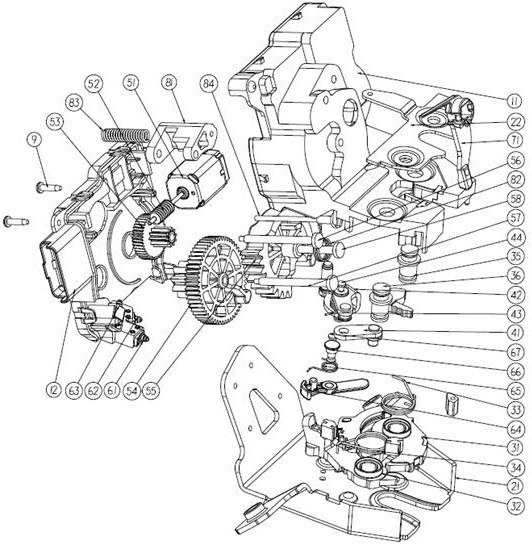 52
51
81
84
83
53
9
11
22
71
56
82
58
57
44
35
36
42
43
41
67
66
65
33
64
31
34
21
32
12
63
62
61
54
55