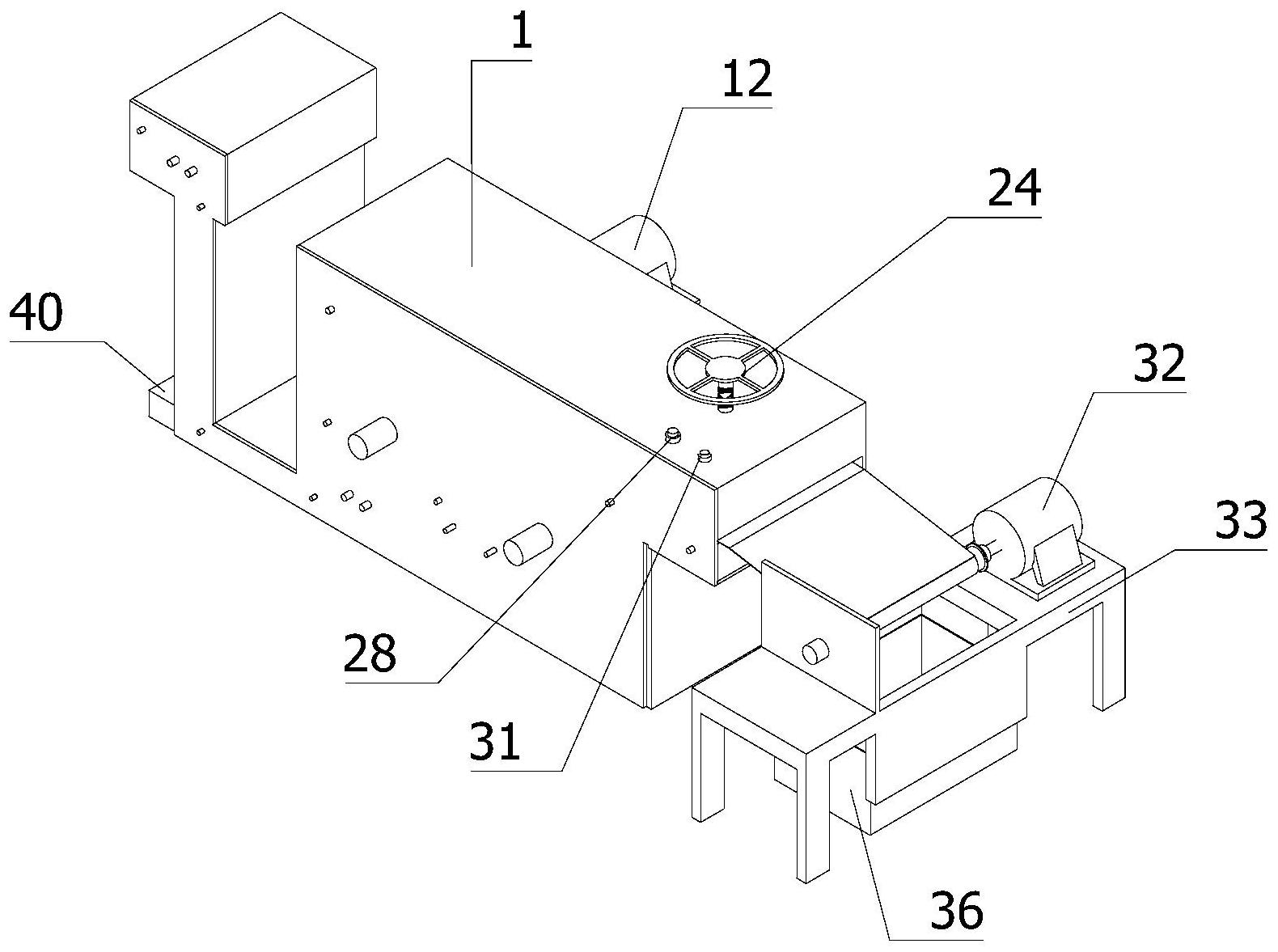 1
12
24
40
32
33
28
31
36