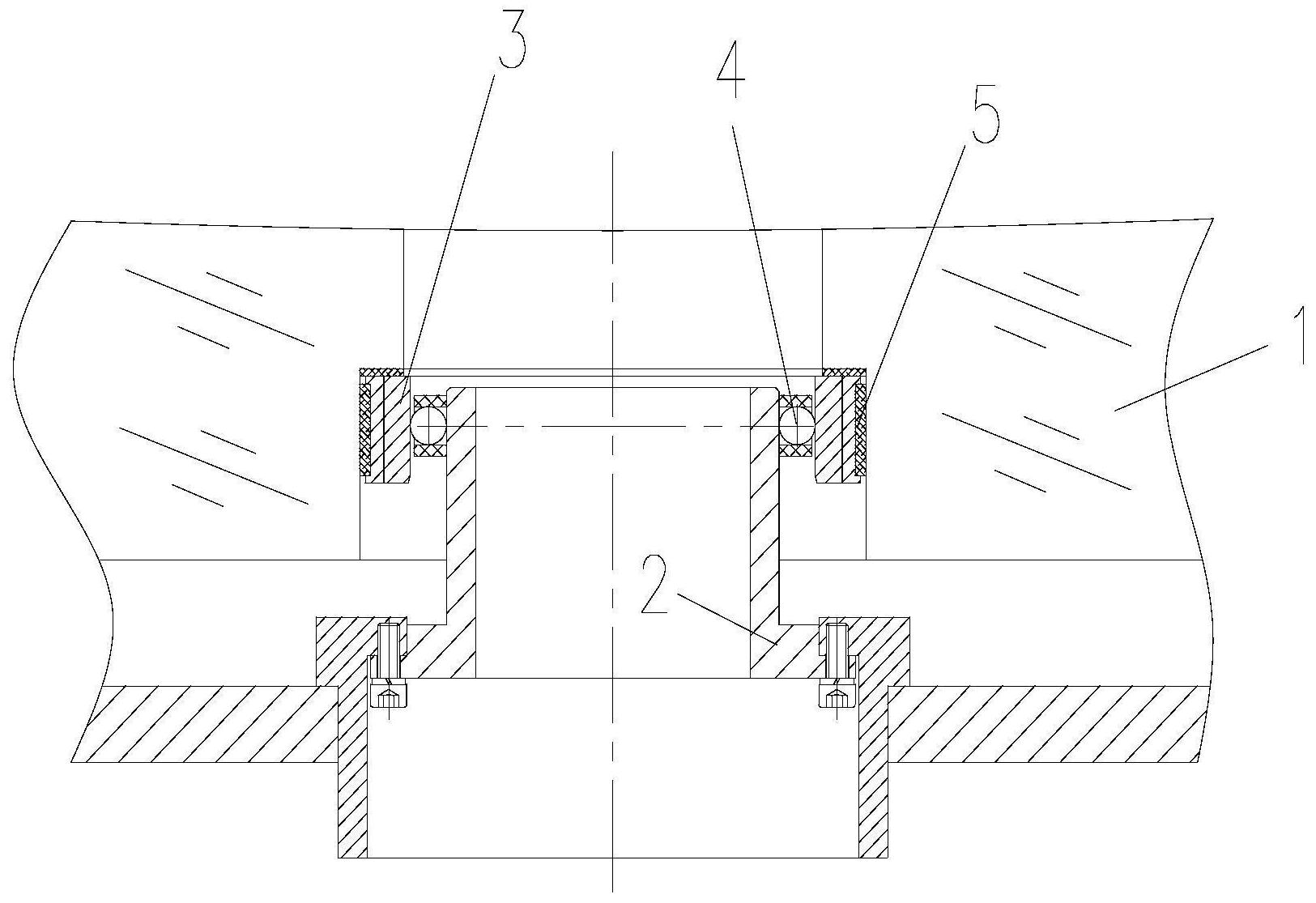 3
4
5
1
2