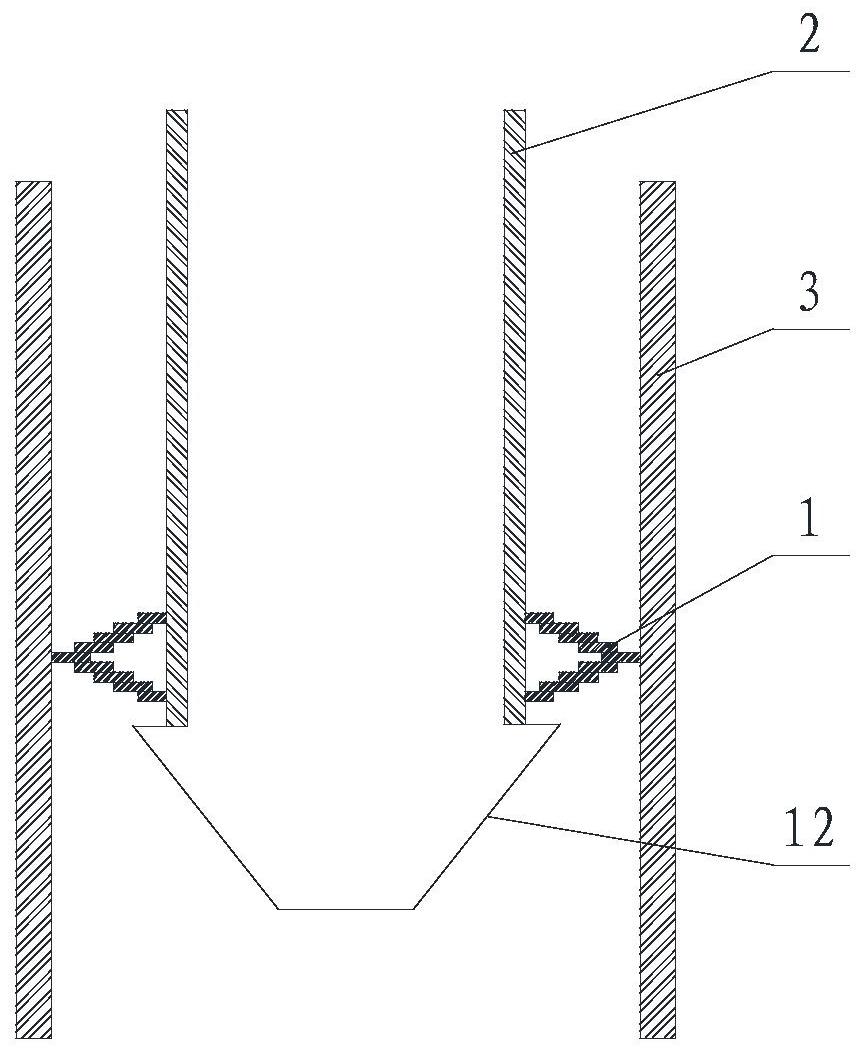 2

3

1

12