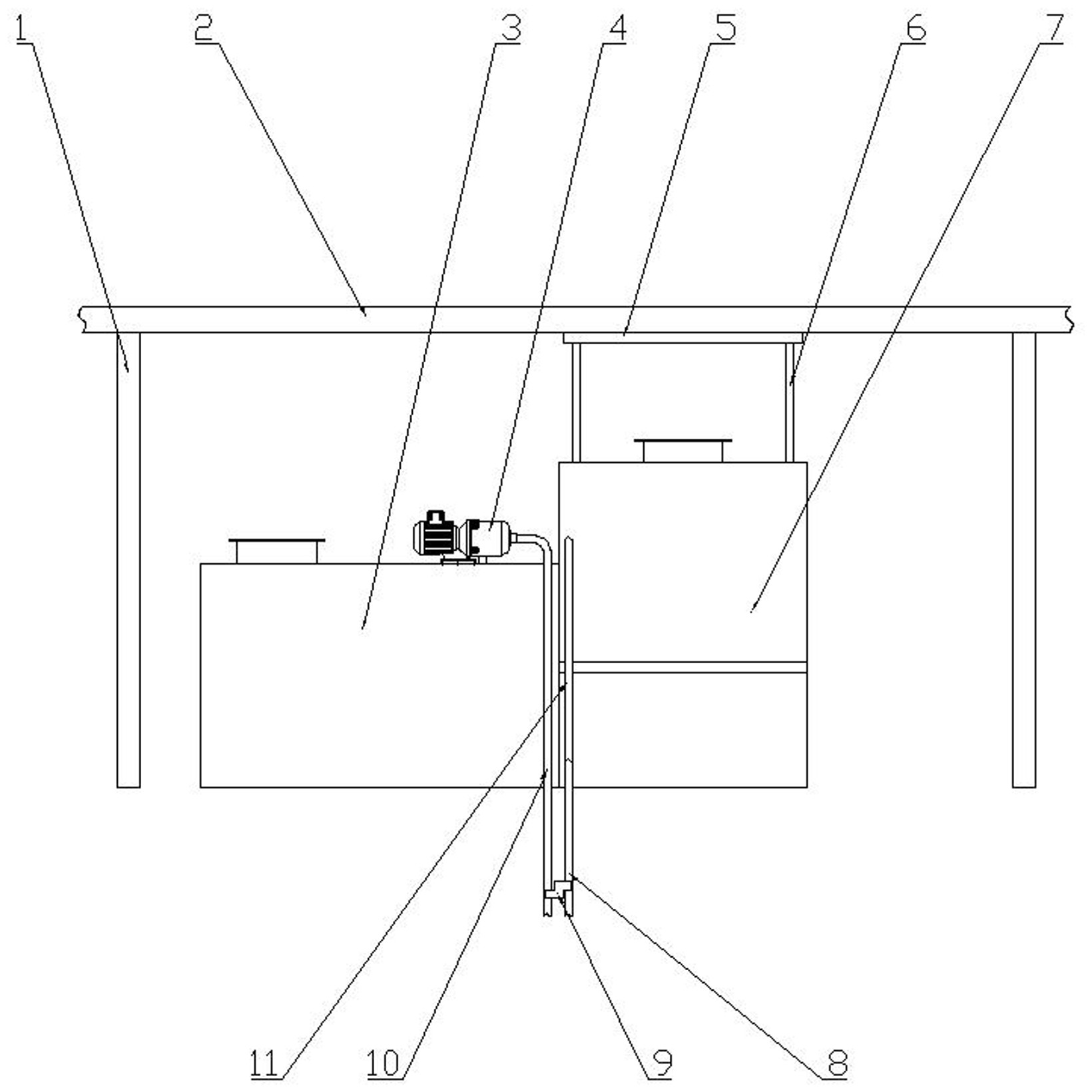 1
2
3
4
5
6
7
11
10
9
8