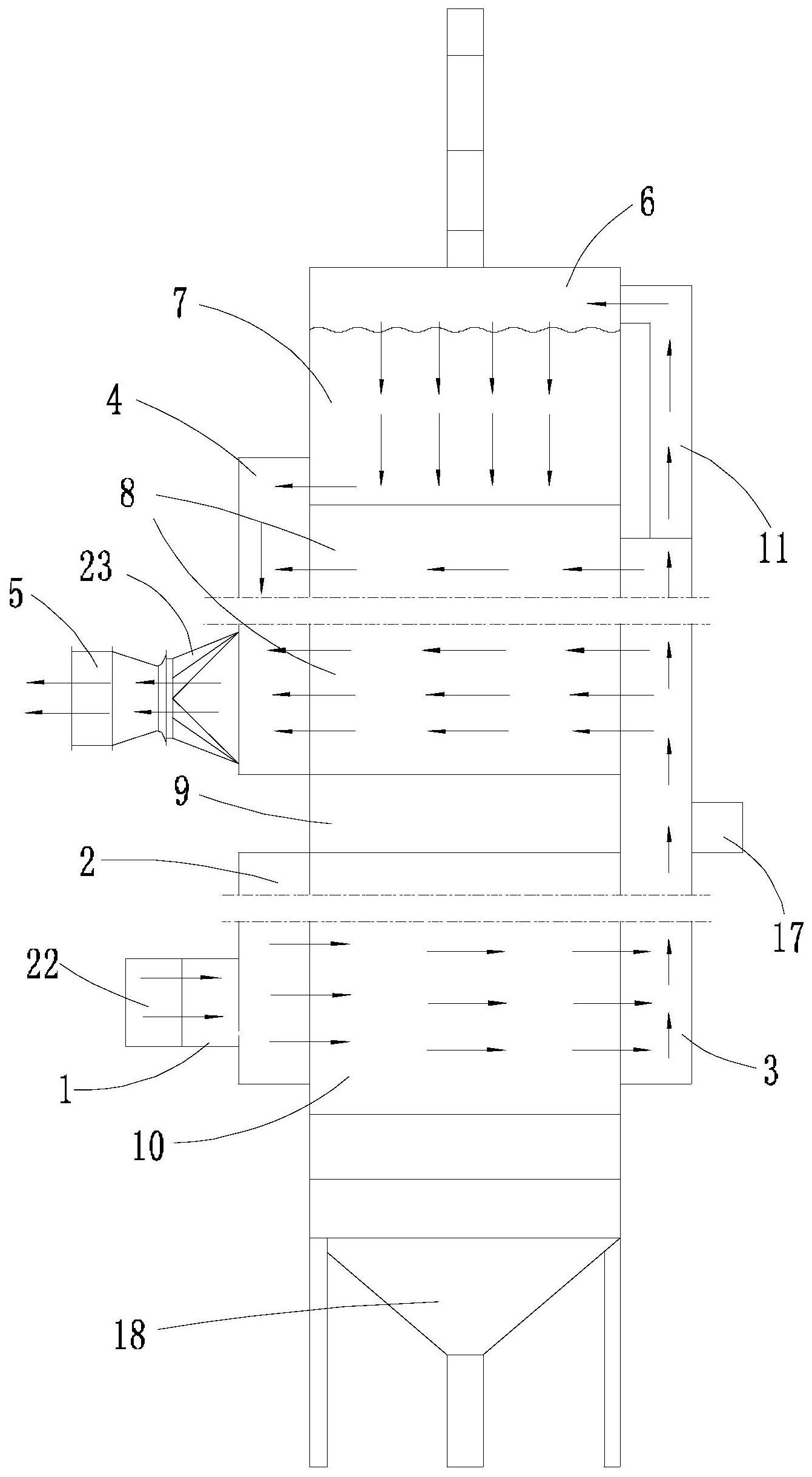 6
7
4
8
11
23
5
9
2
17
22
1
3
10
18