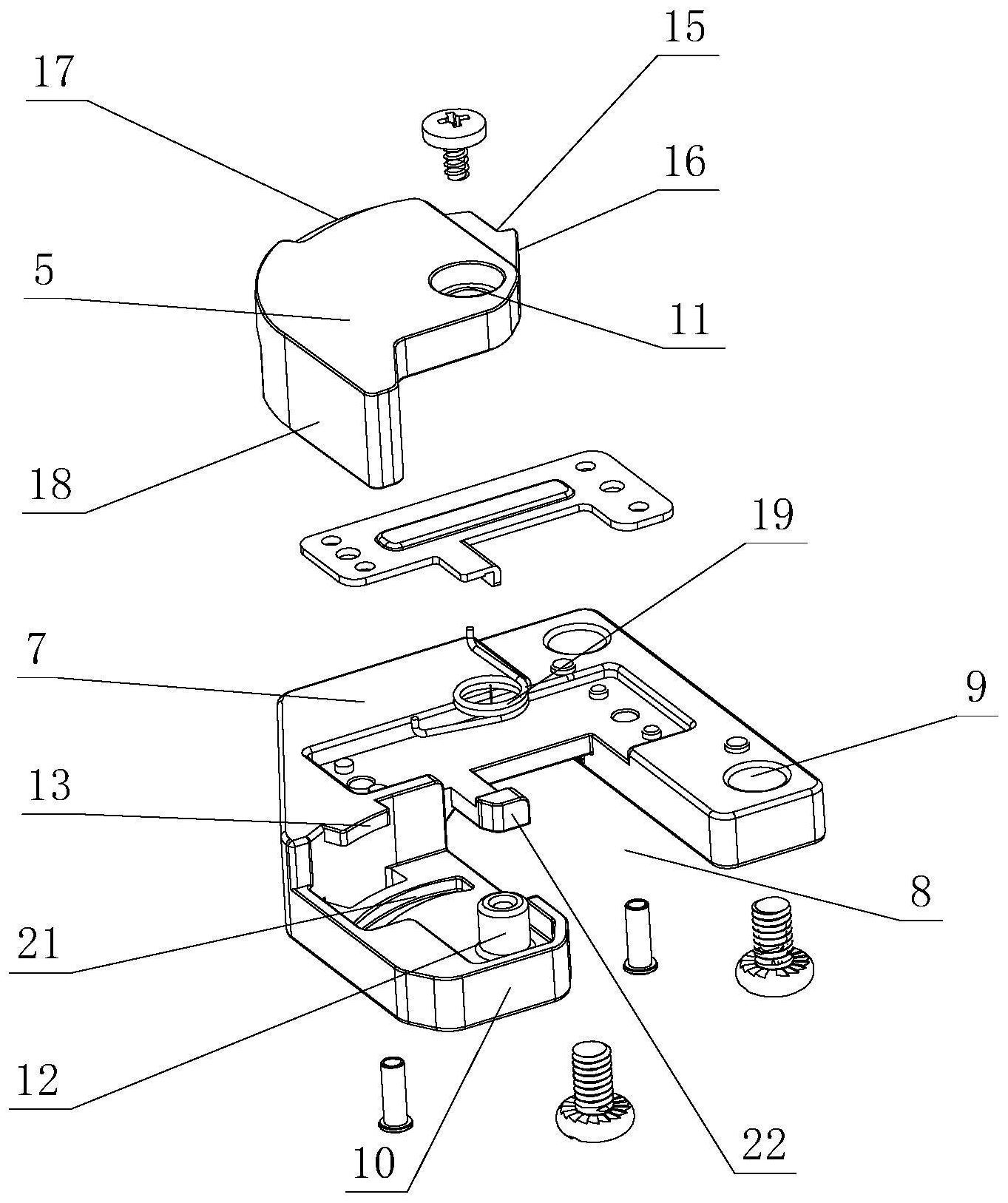 15
17
16
5
11
18
19
7
9
13
8
21
12
10
22