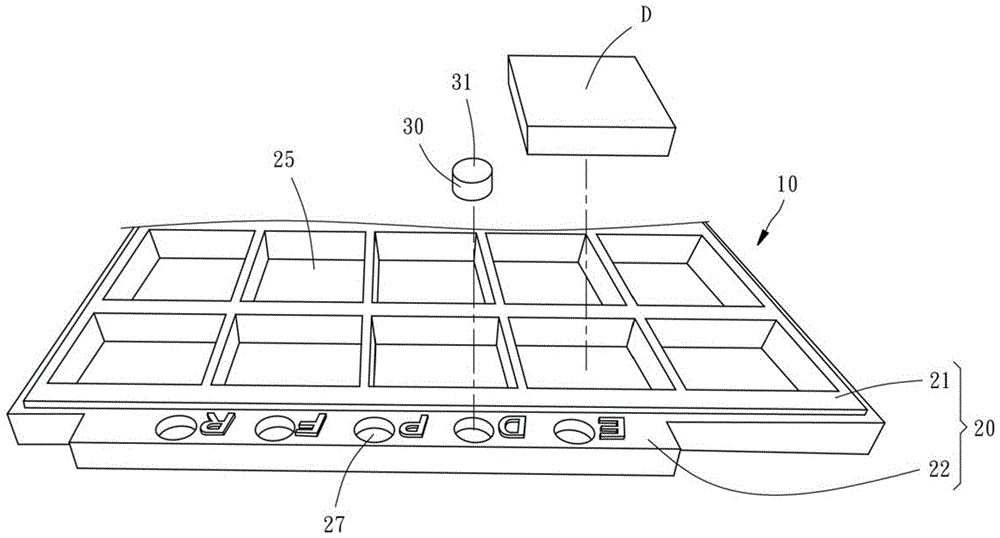 D
31
30
25
10
21
20
22
27
R
F
P
D
E