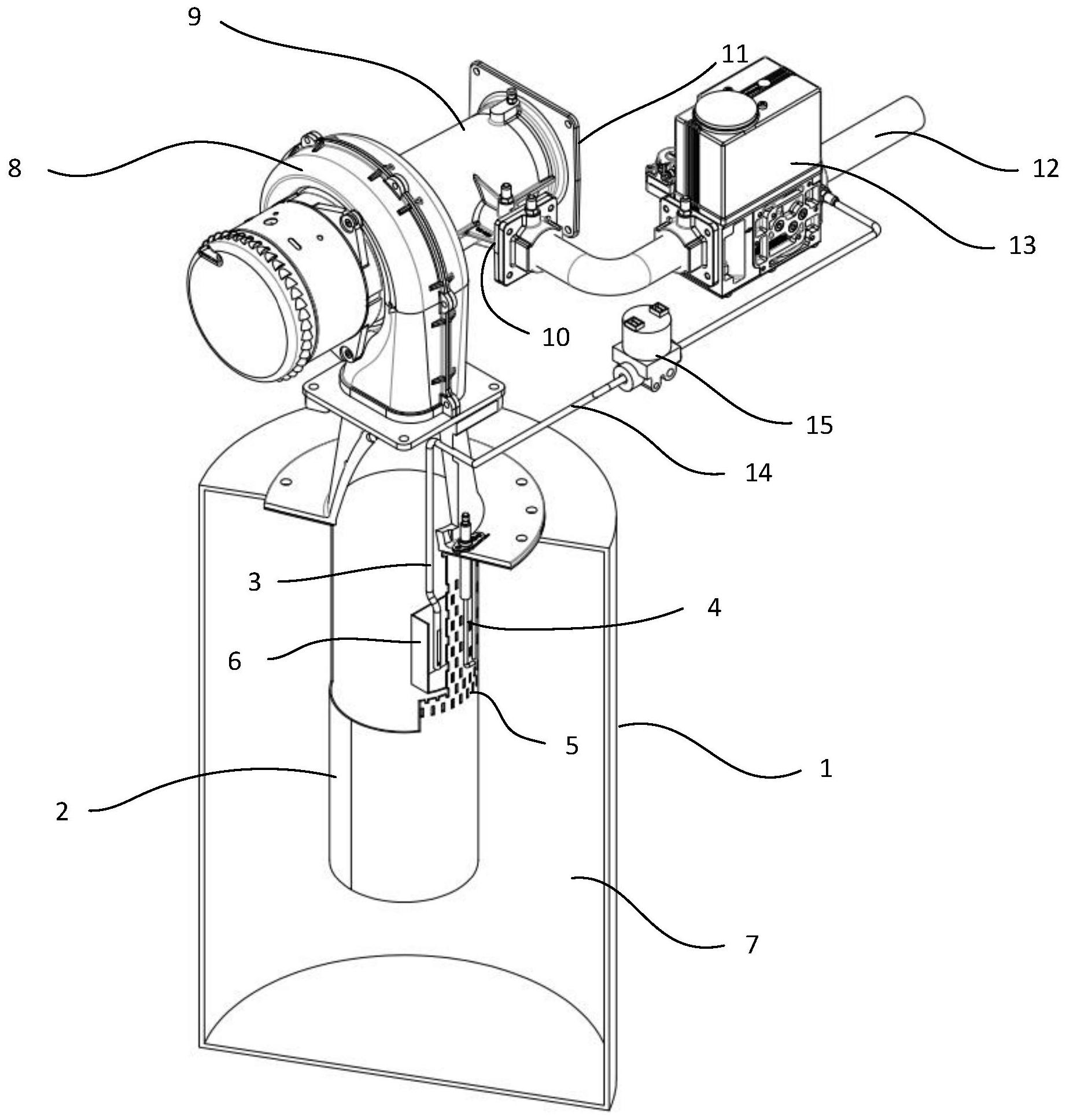 9
11
8
12
13
10
15
14
3
4
6
5
1
2
7