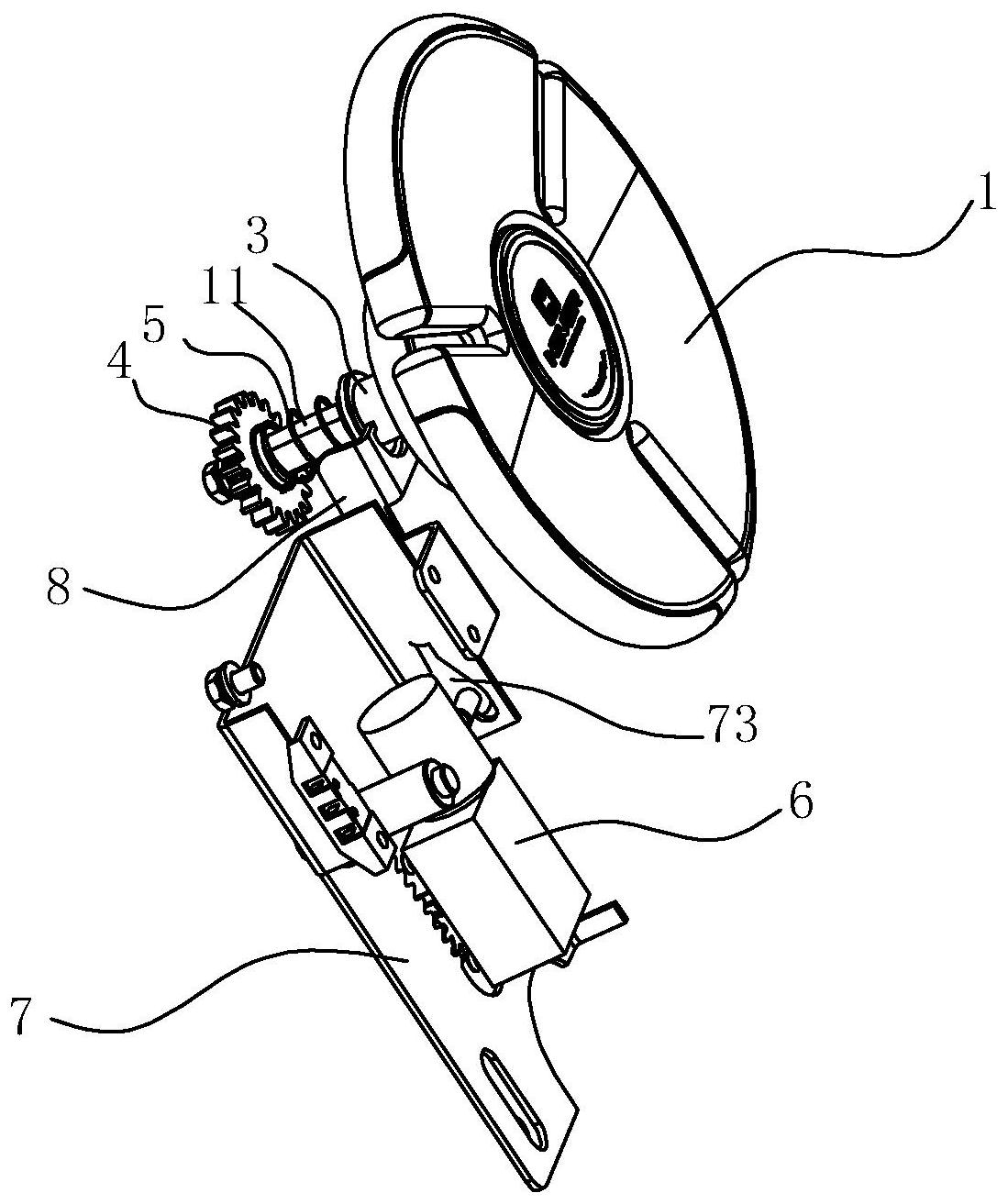 1
3
11
5
4
8
73
6
7