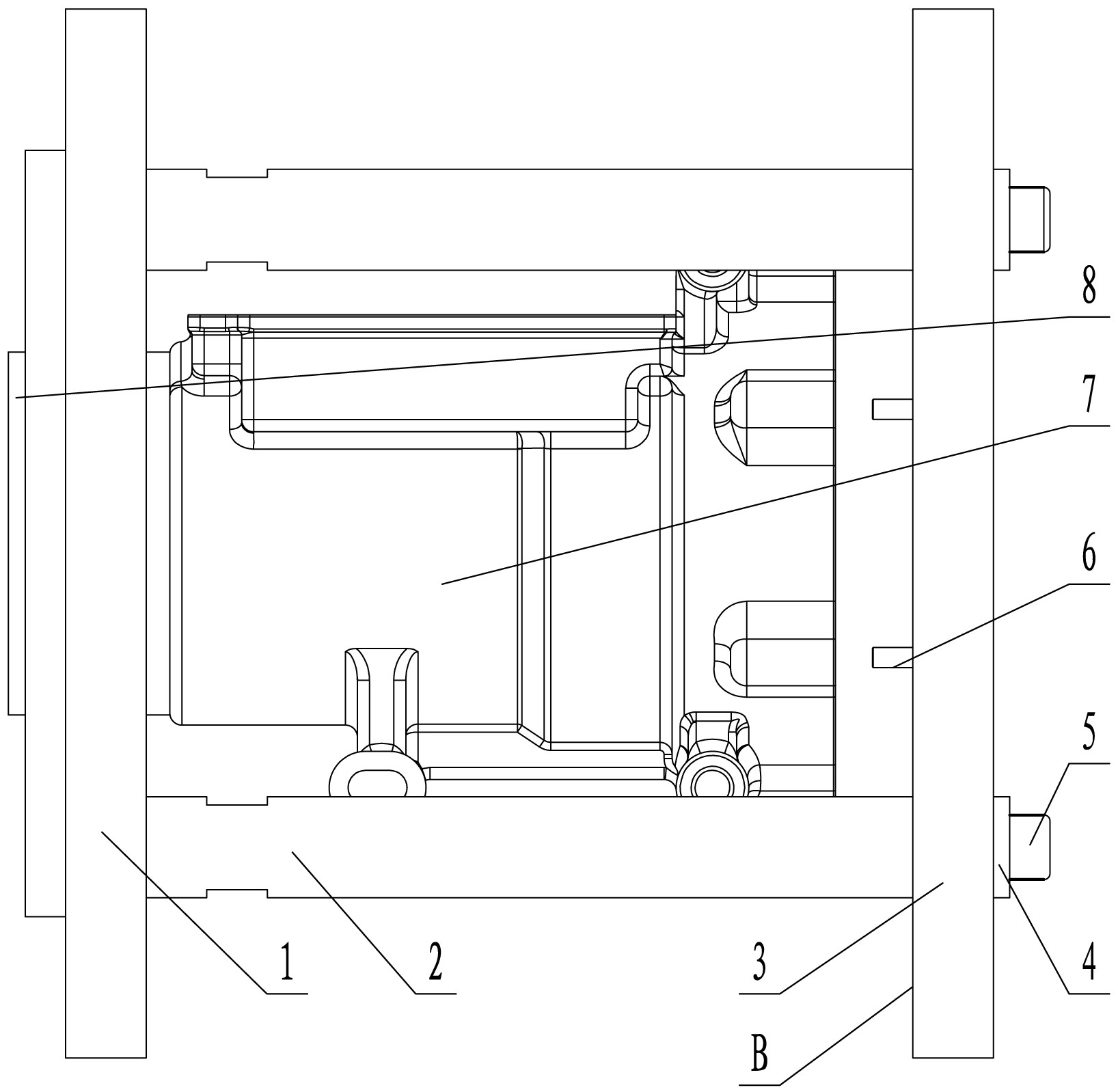 8
7
6
5
1
2
3
4
B