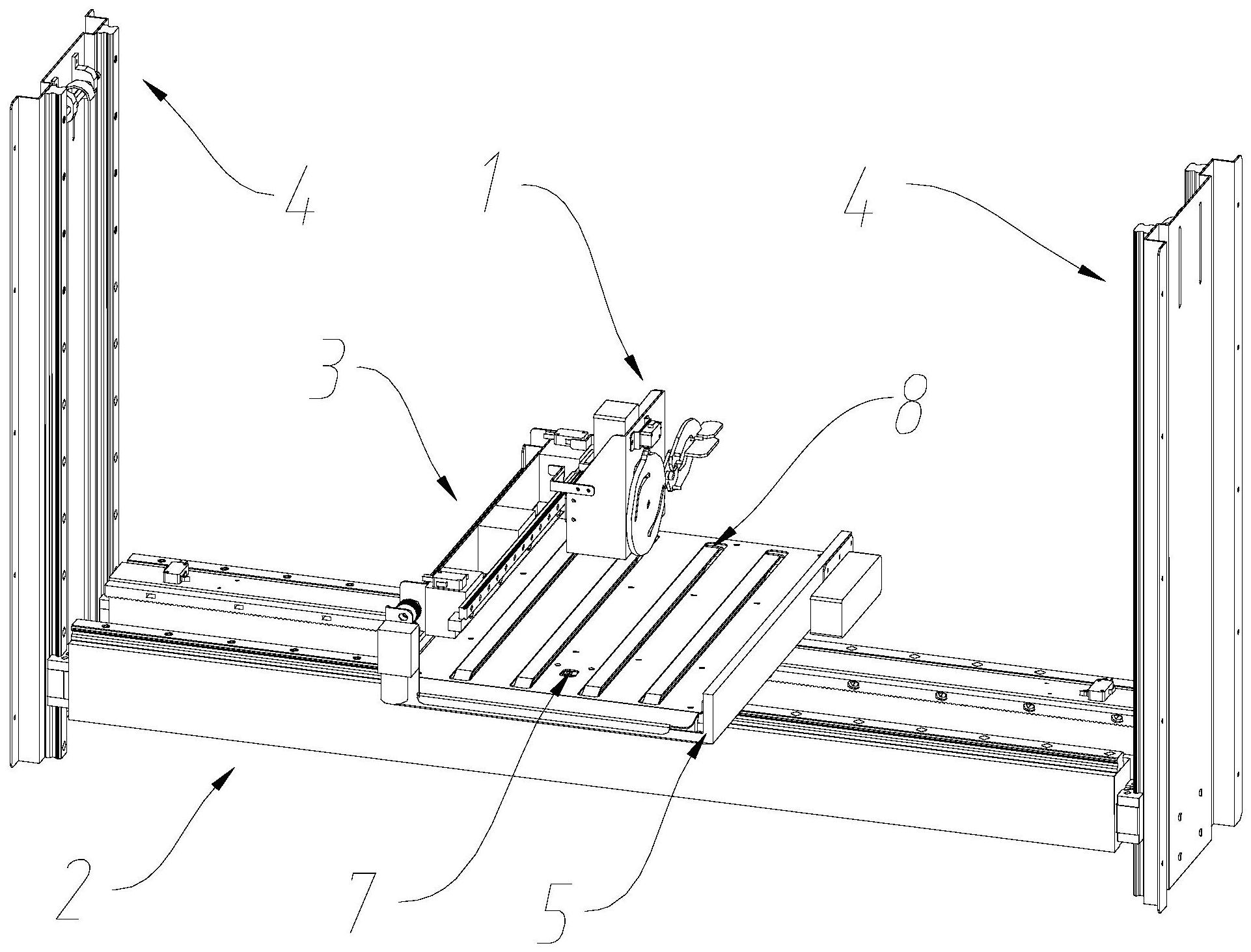 4
1
4
3
8
2
7
5