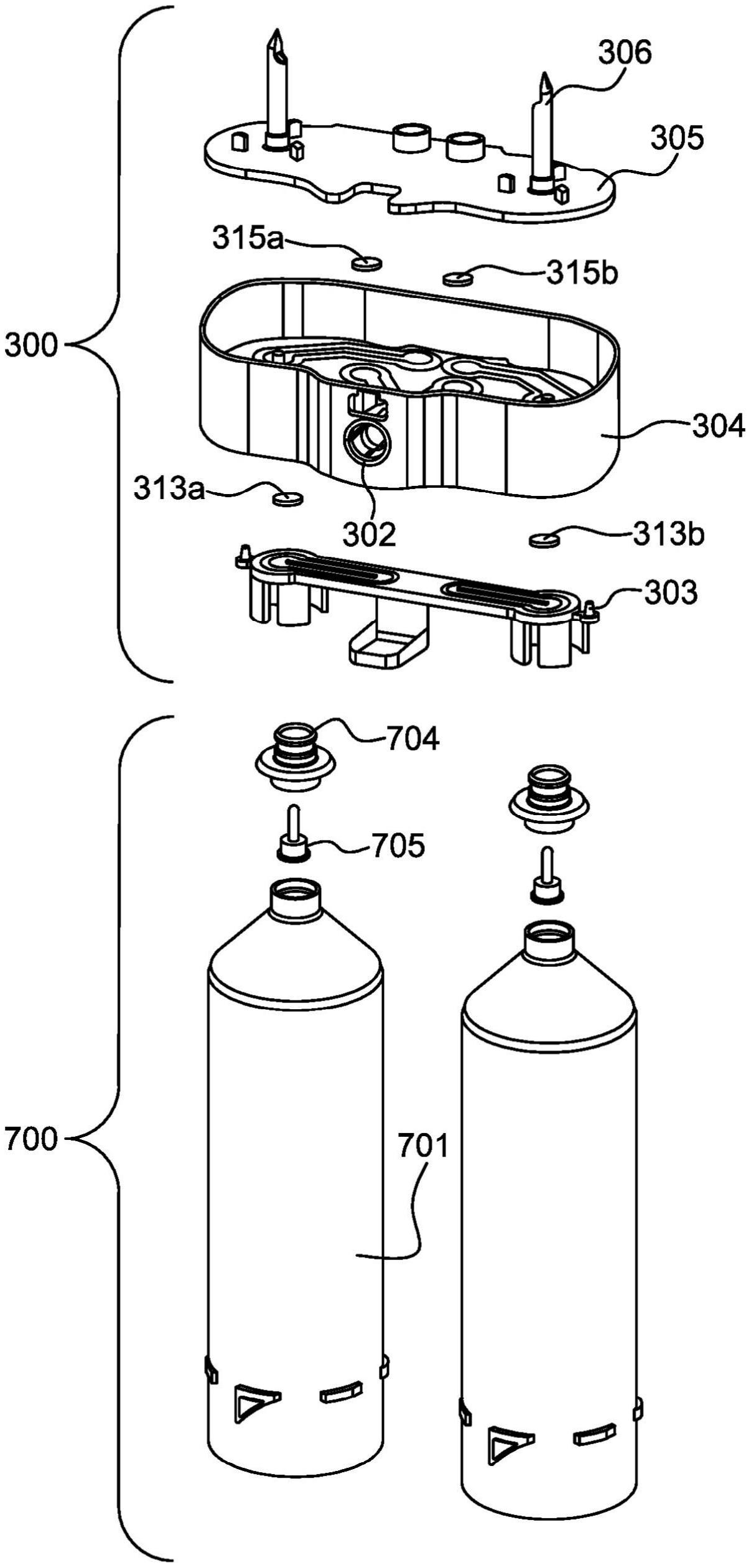 306
305
315a
315b
300
304
313a
302
313b
303
704
705
700
701