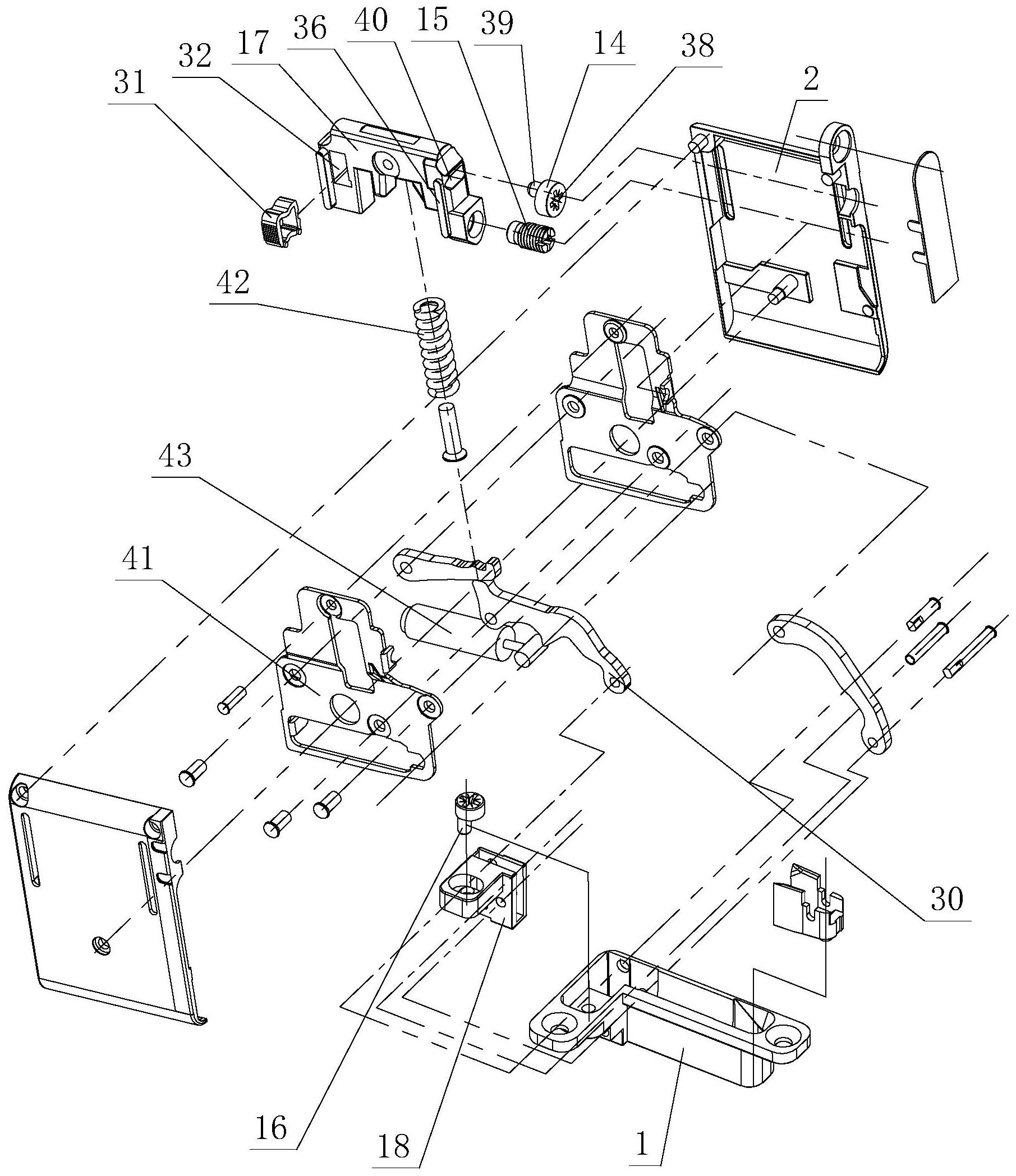 31
32
17
36
40
15
39
14
38
2
42
43
41
30
16
18
1