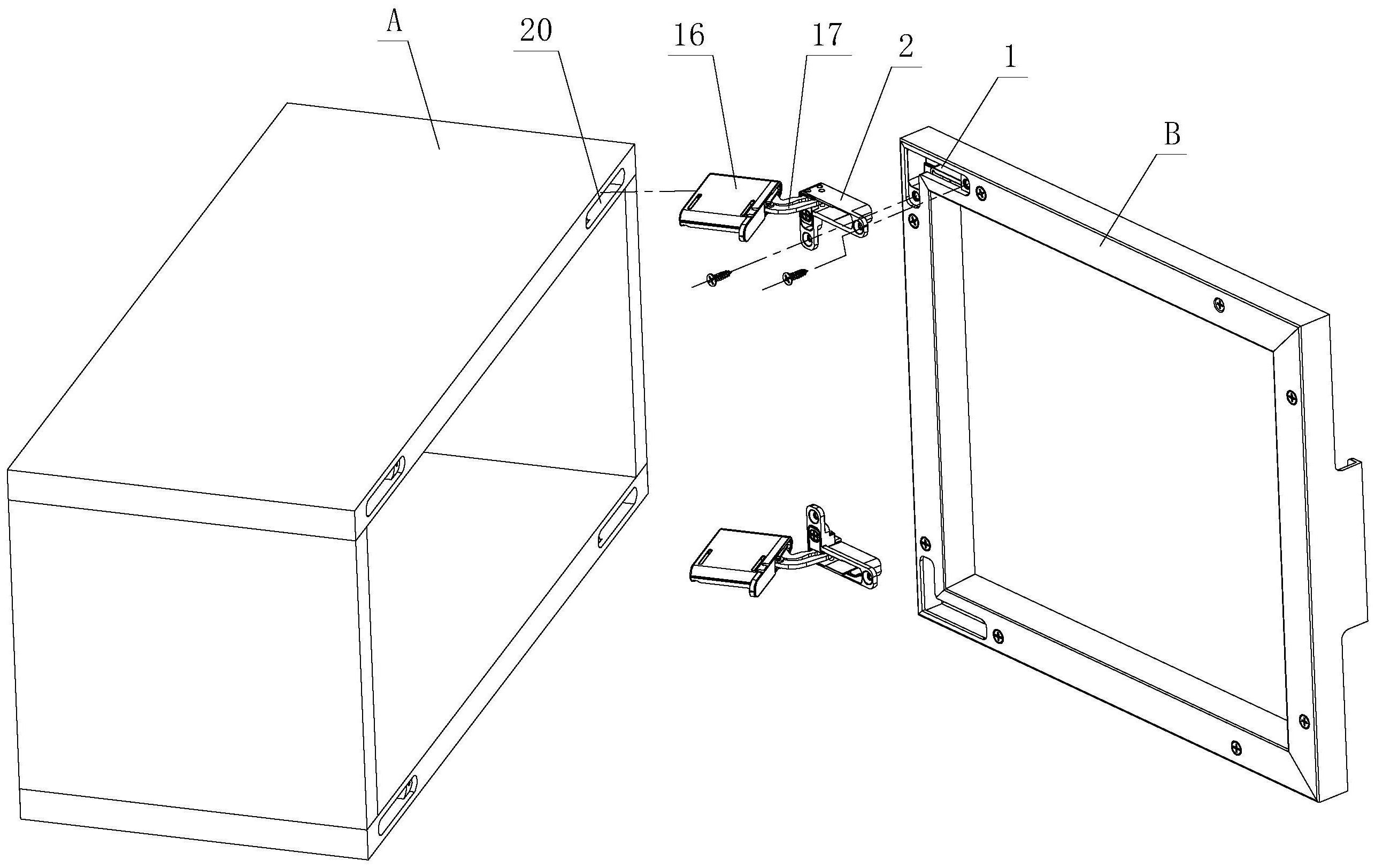 A
20
16
17
2
1
B