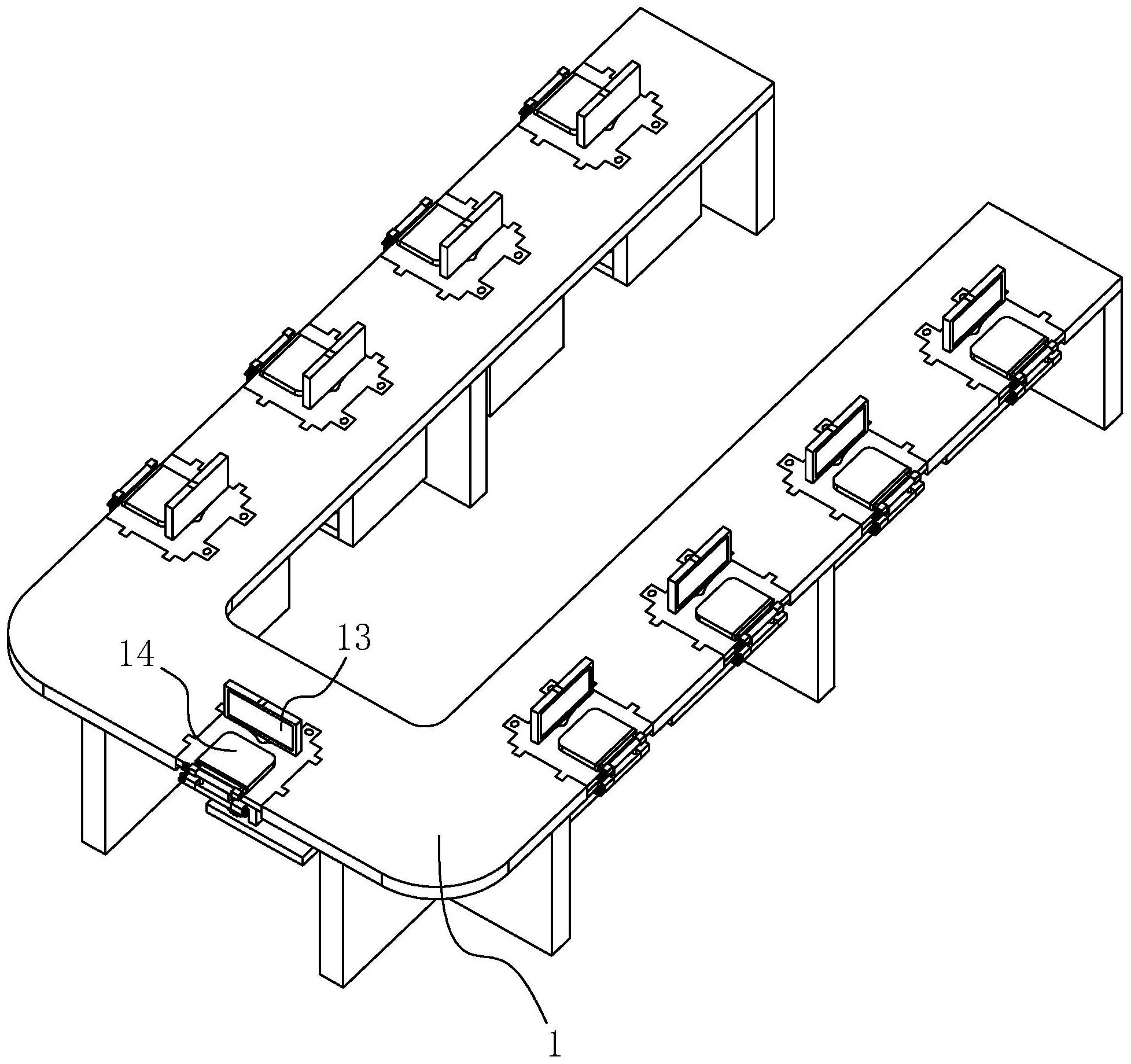 14
13
1