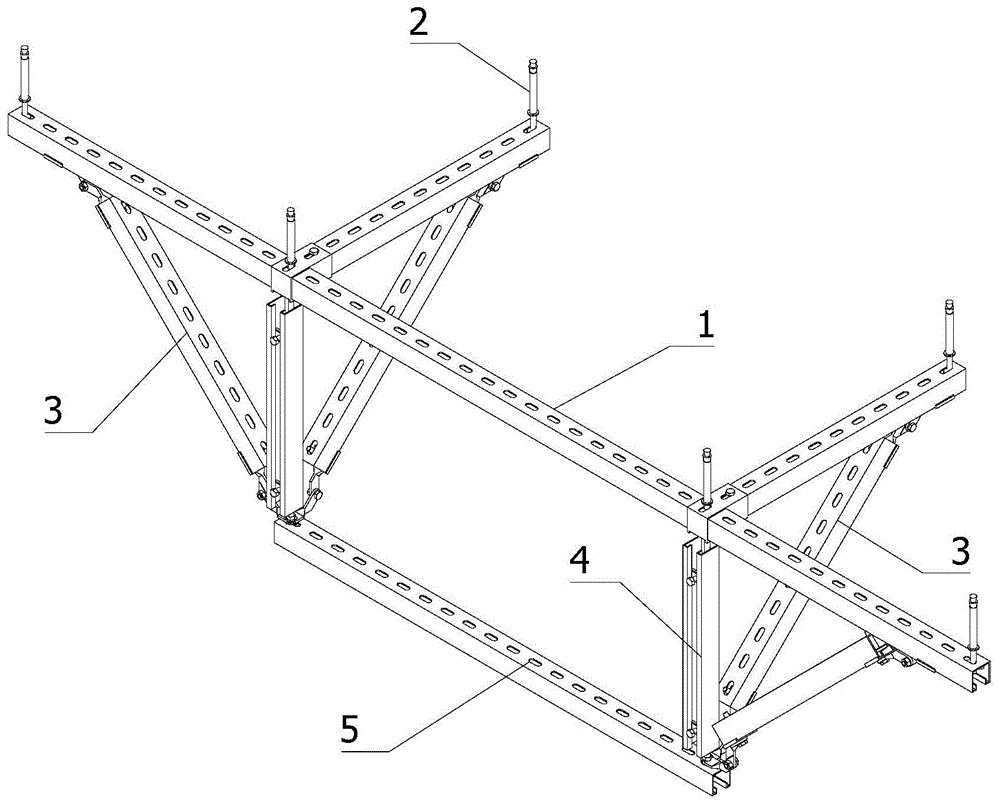 2
1
3
3
4
5