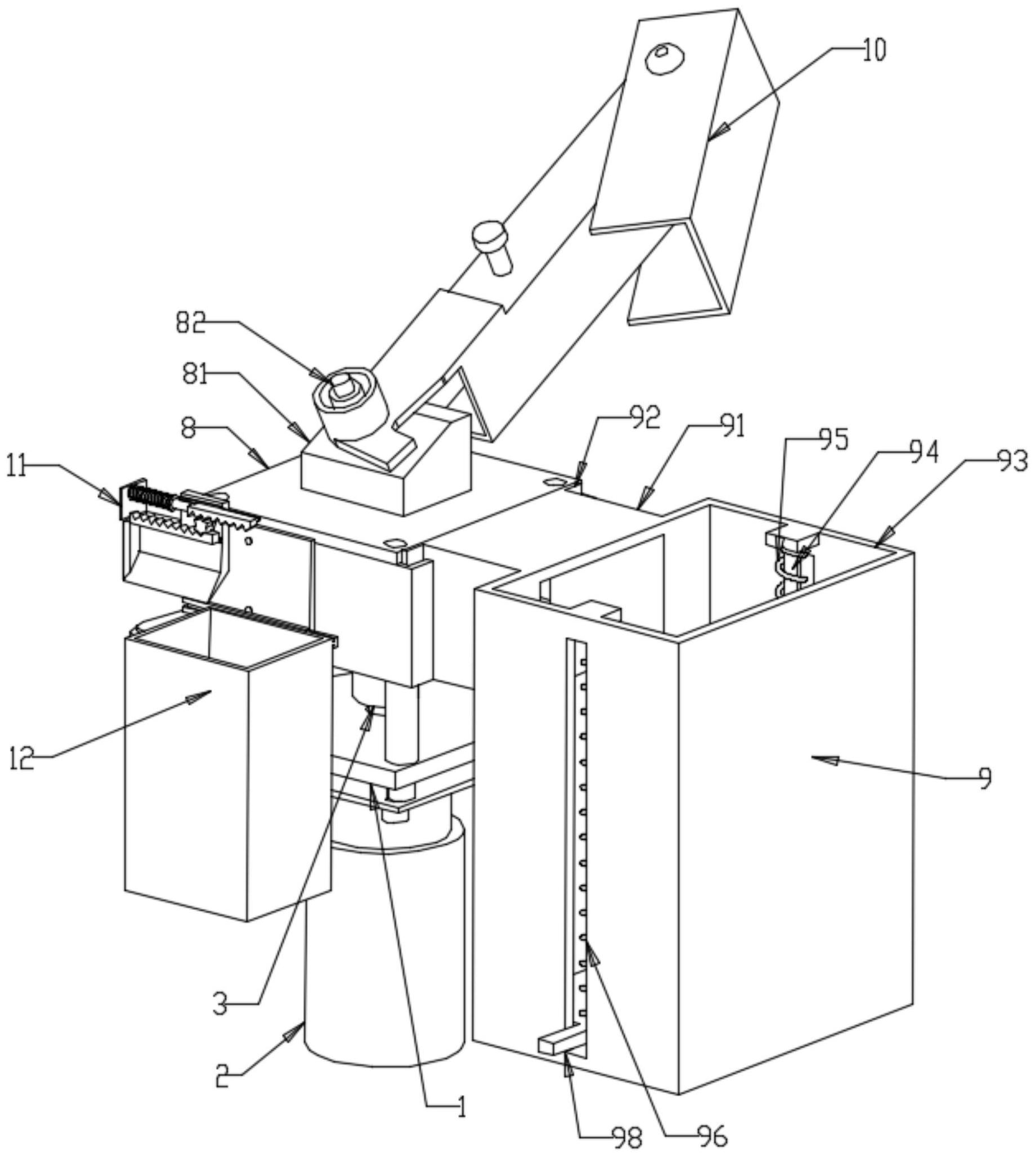 10

82

81

8

92

91

95

94

93

11

12

9

3

2

1

98

96