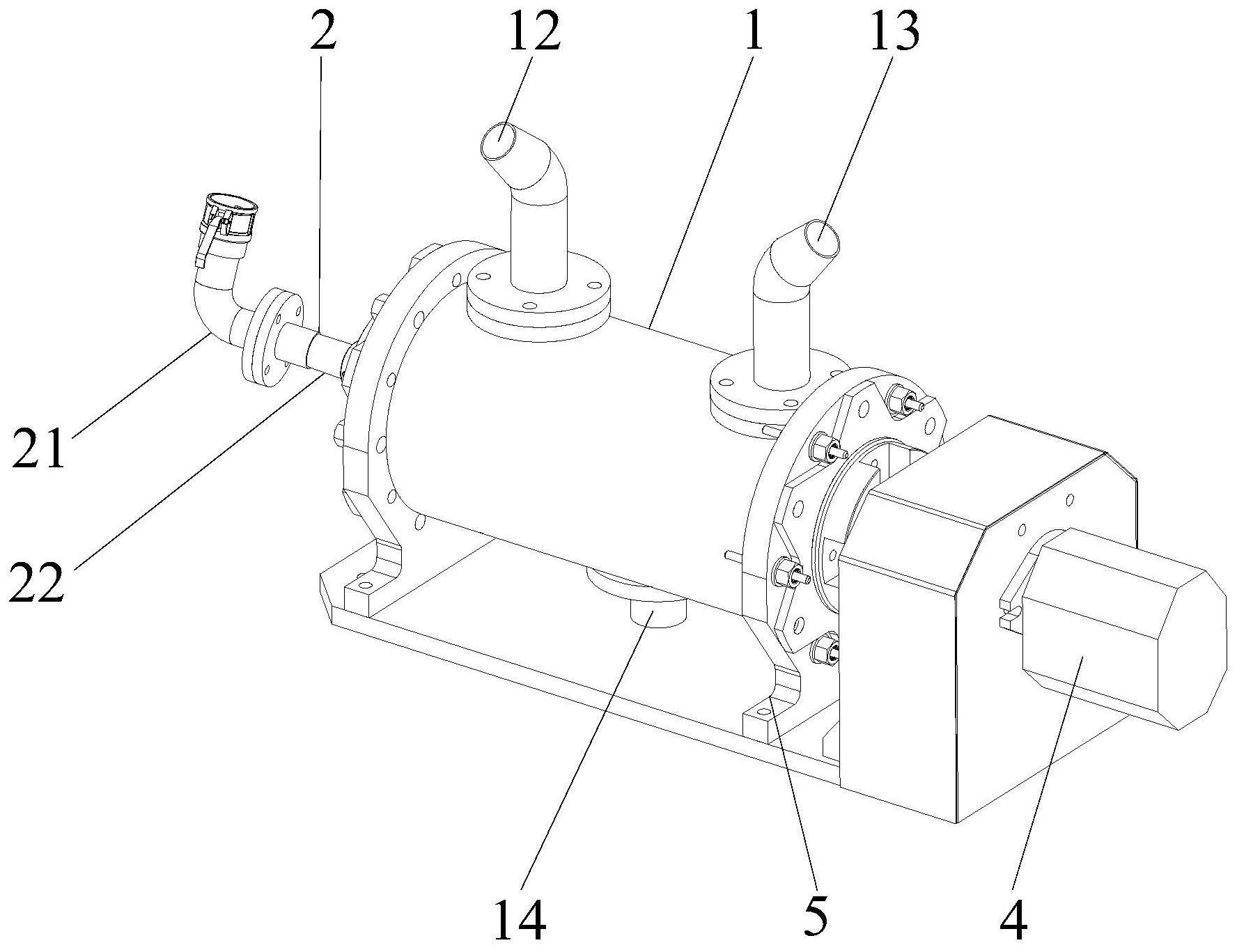 2
12
1
13
21
22
14
5
4