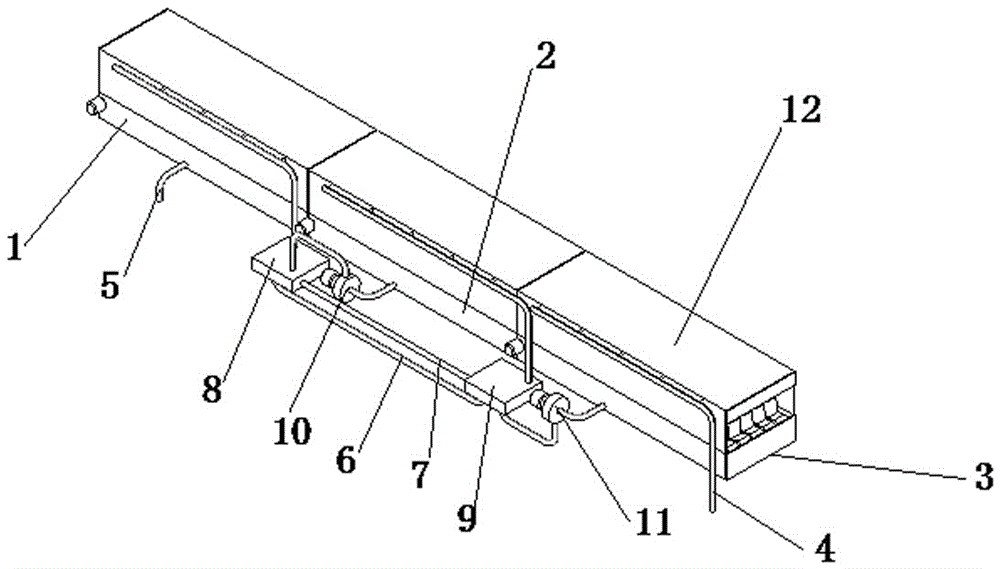 2
12
1
5
8
10
6
7
9
11
3
4