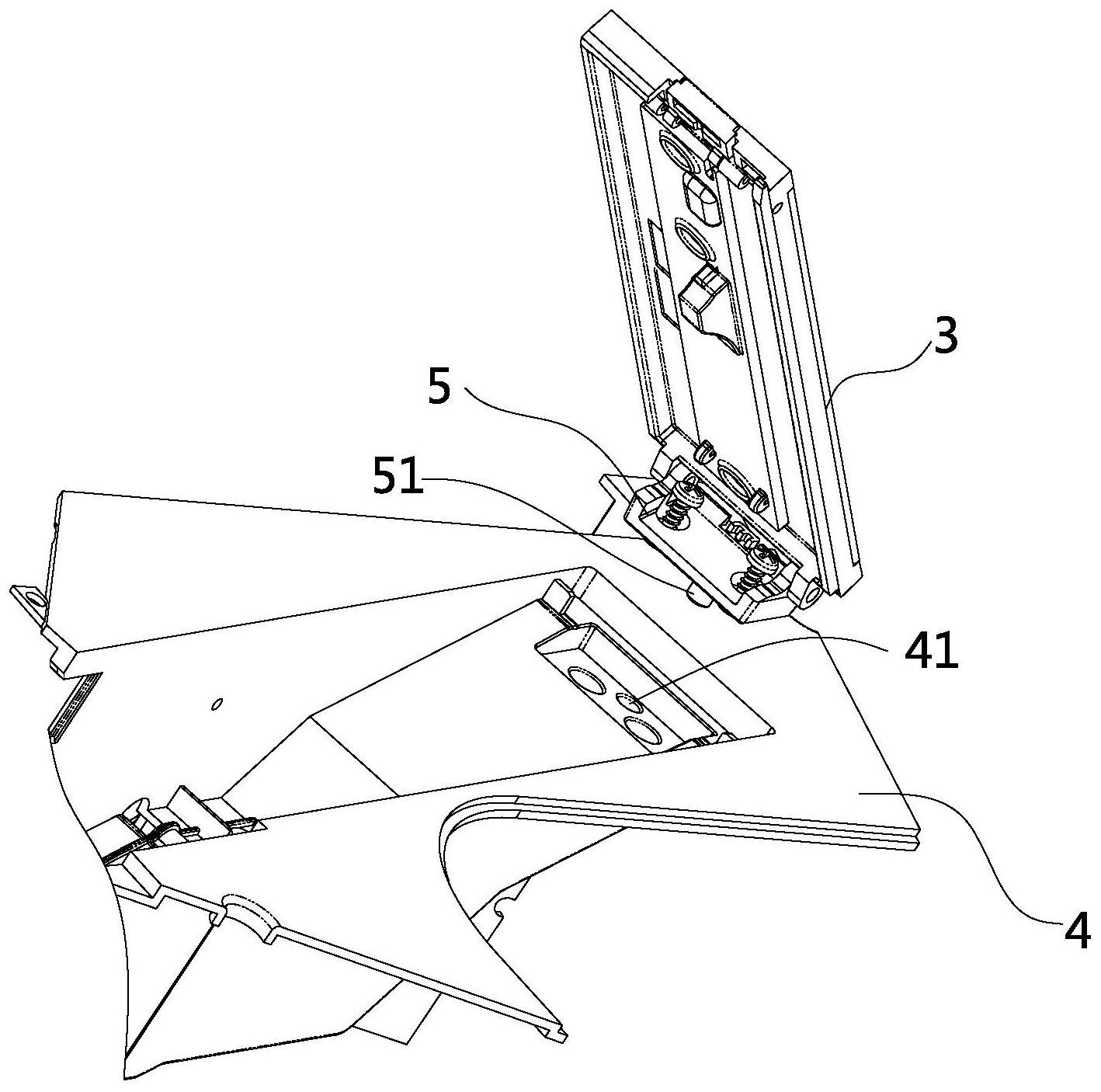 3
5
51
41
4